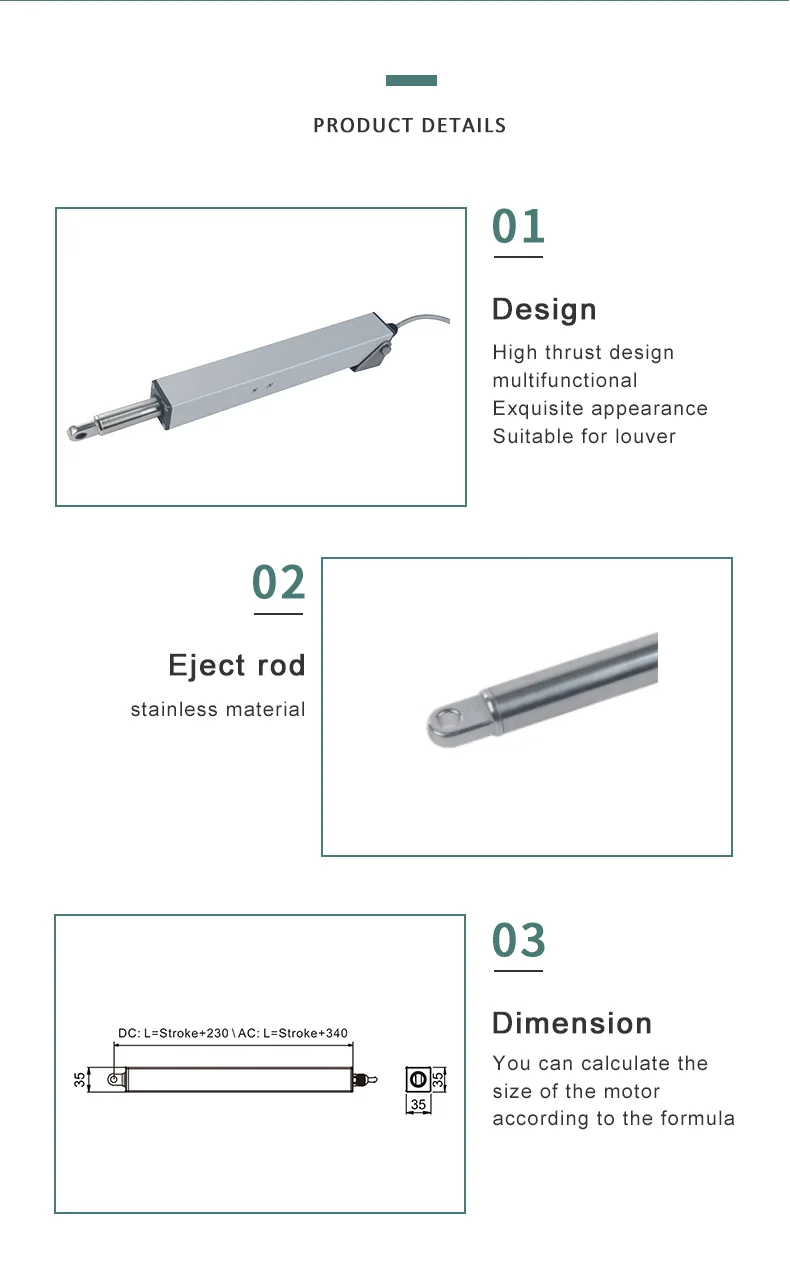 PRODUCT DETAILS

01

Design

High thrust design
multifunctional
Exquisite appearance
Suitable for louver

02

Eject rod

stainless material

DC: L=Stroke+230 \ AC: L=Stroke+340

35

35

35

03

Dimension

You can calculate the size of the motor according to the formula