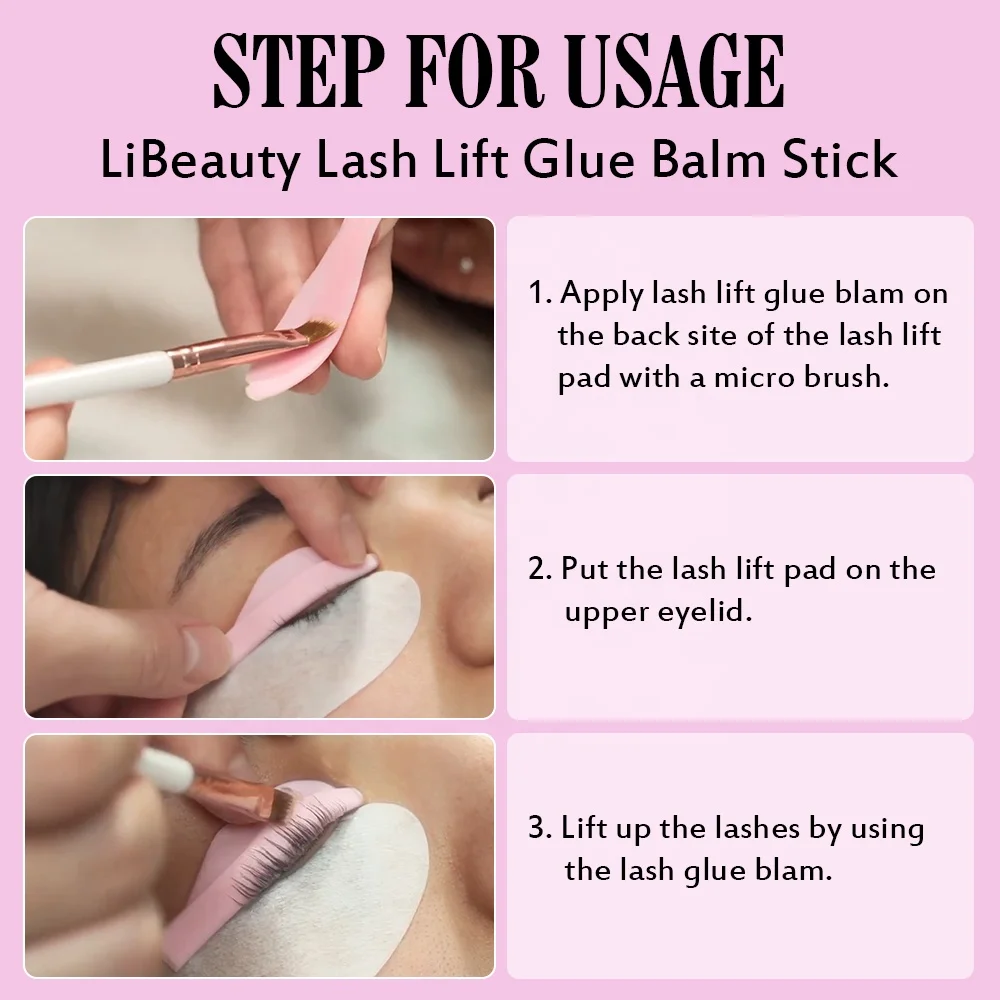 STEP FOR USAGE
LiBeauty Lash Lift Glue Balm Stick

1. Apply lash lift glue blam on the back site of the lash lift pad with a micro brush.

2. Put the lash lift pad on the upper eyelid.

3. Lift up the lashes by using the lash glue blam.