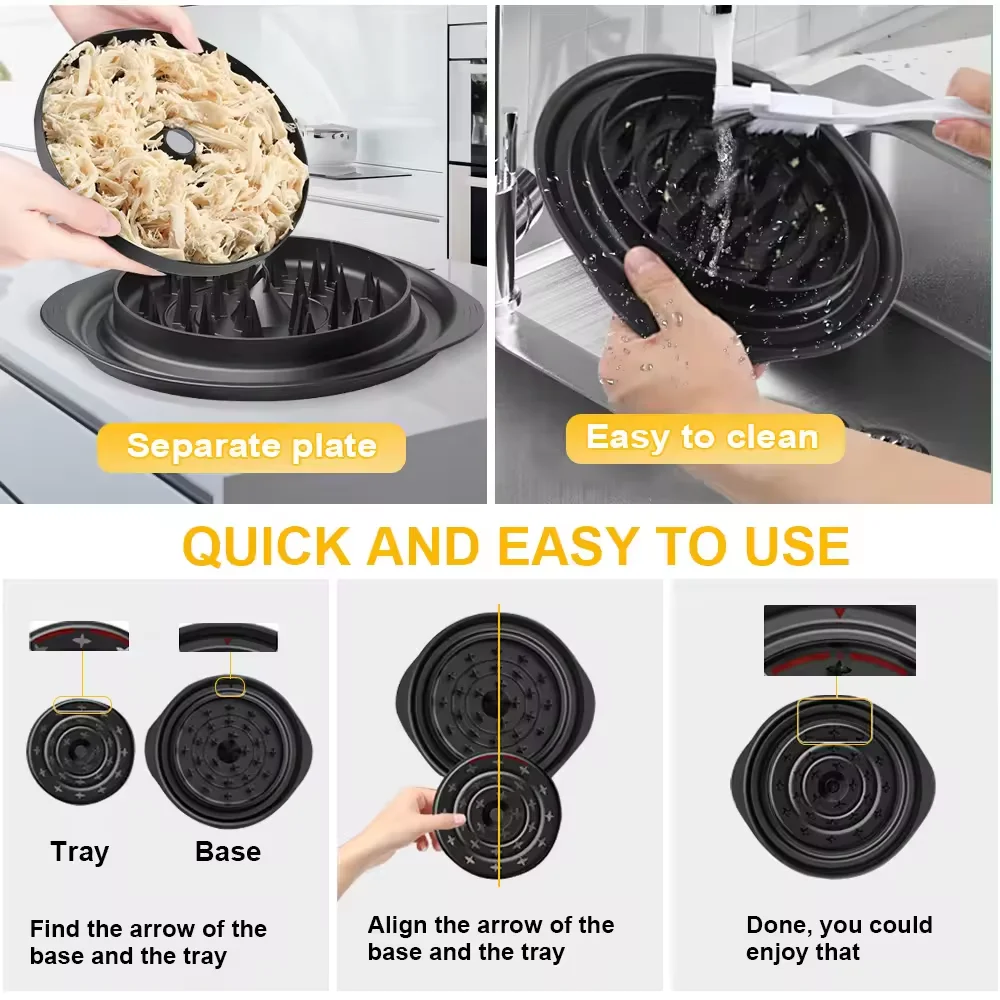 Separate plate

Easy to clean

QUICK AND EASY TO USE

Tray

Base

Find the arrow of the base and the tray

Align the arrow of the base and the tray

Done, you could enjoy that