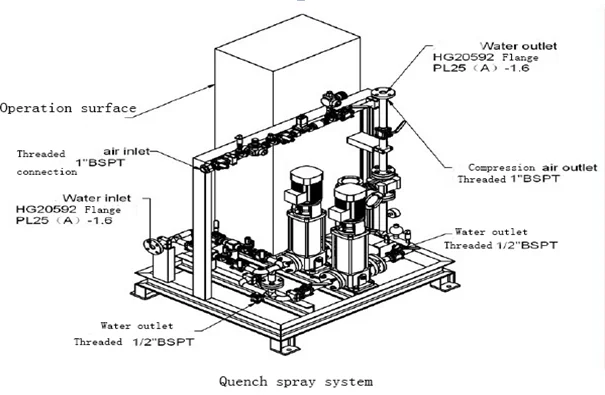 Water outlet
HG20592 Flange
PL25（A）-1.6

Operation surface

Threaded connection

air inlet
1"BSPT

Compression air outlet
Threaded 1"BSPT

Water inlet
HG20592 Flange
PL25（A）-1.6

Water outlet
Threaded 1/2"BSPT

Water outlet
Threaded 1/2"BSPT

Quench spray system