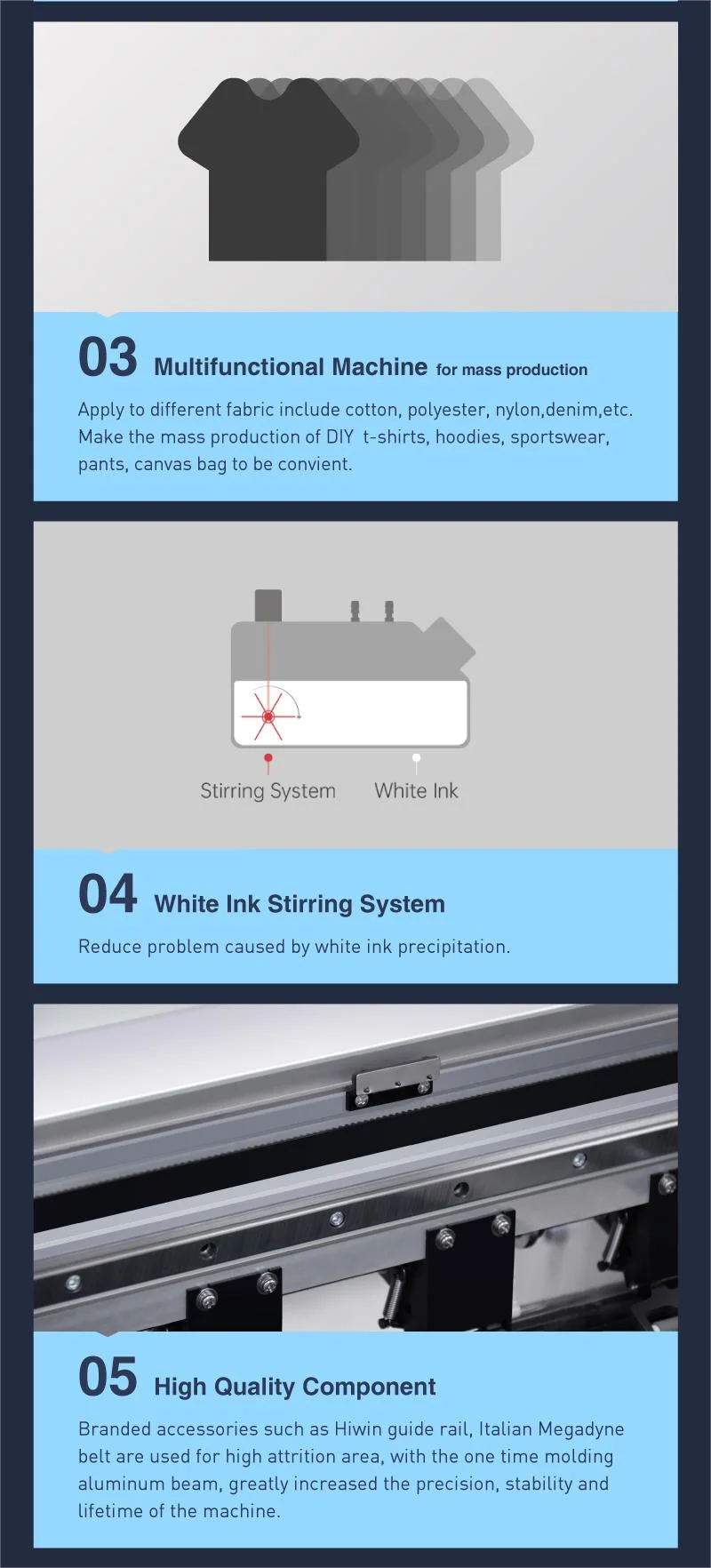 03 Multifunctional Machine for mass production

Apply to different fabric include cotton, polyester, nylon,denim,etc. Make the mass production of DIY t-shirts, hoodies, sportswear, pants, canvas bag to be convient.

Stirring System

White Ink

04 White Ink Stirring System

Reduce problem caused by white ink precipitation.

05 High Quality Component

Branded accessories such as Hiwin guide rail, Italian Megadyne belt are used for high attrition area, with the one time molding aluminum beam, greatly increased the precision, stability and lifetime of the machine.