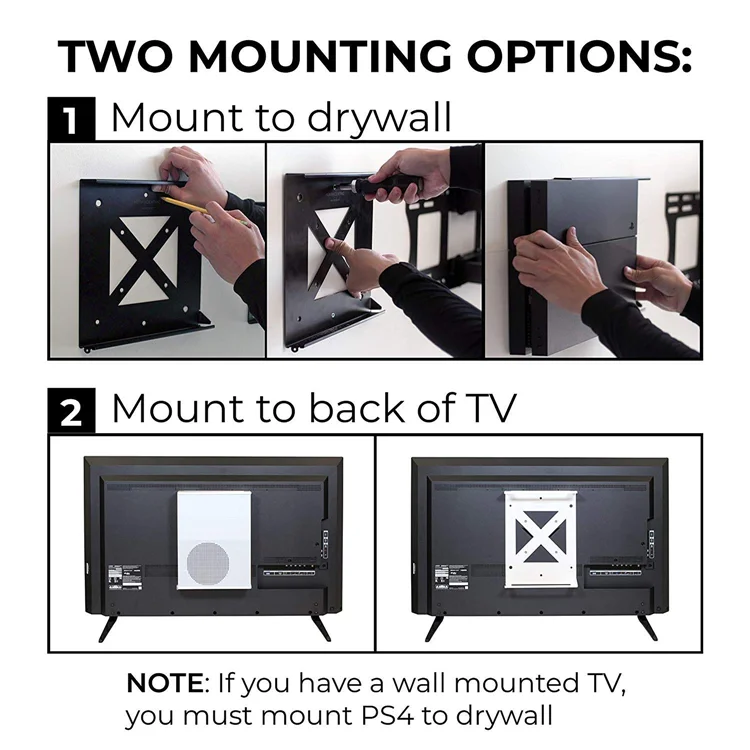 TWO MOUNTING OPTIONS:

1 Mount to drywall

2 Mount to back of TV

NOTE: If you have a wall mounted TV, you must mount PS4 to drywall