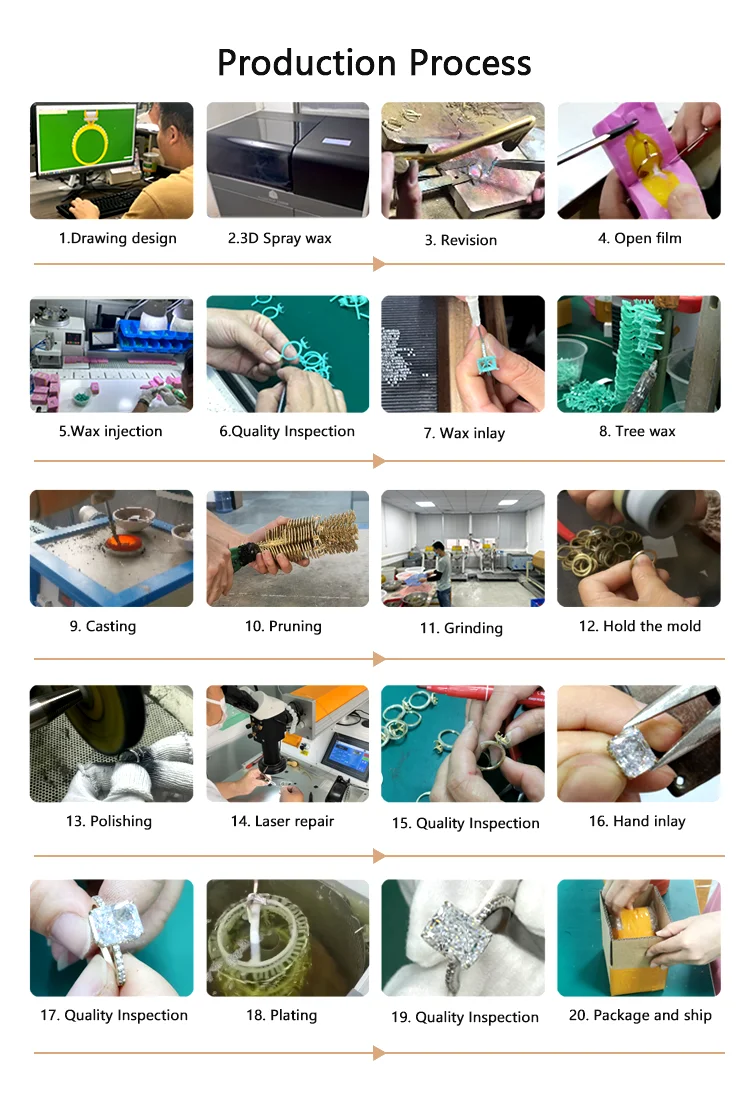 Production Process

1.Drawing design

2.3D Spray wax

3. Revision

4. Open film

5.Wax injection

6.Quality Inspection

7. Wax inlay

8. Tree wax

9. Casting

10. Pruning

11. Grinding

12. Hold the mold

13. Polishing

14. Laser repair

15. Quality Inspection

16. Hand inlay

17. Quality Inspection

18. Plating

19. Quality Inspection

20. Package and ship