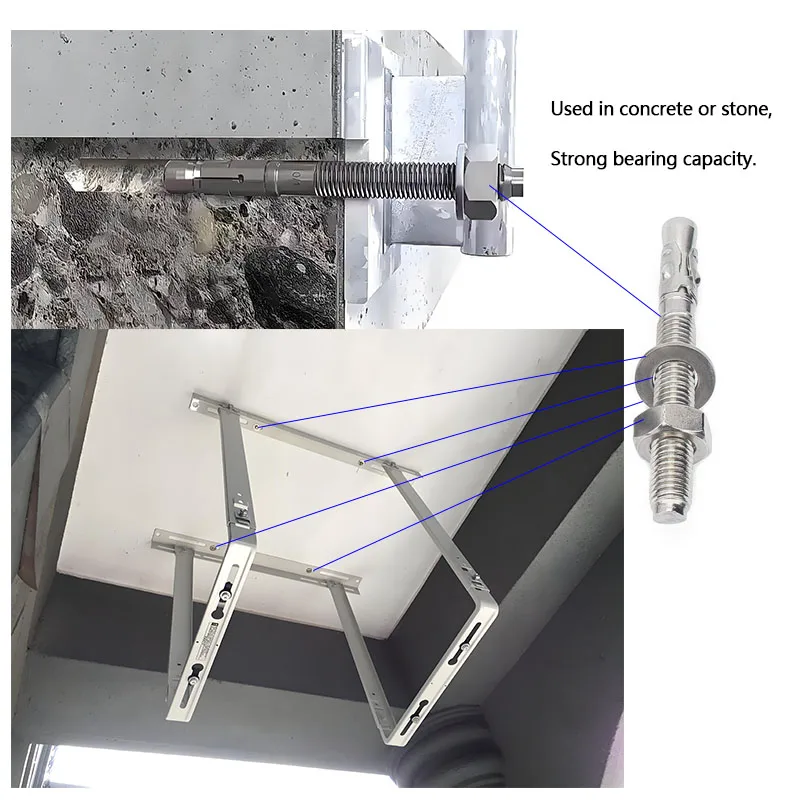 Used in concrete or stone,

Strong bearing capacity.