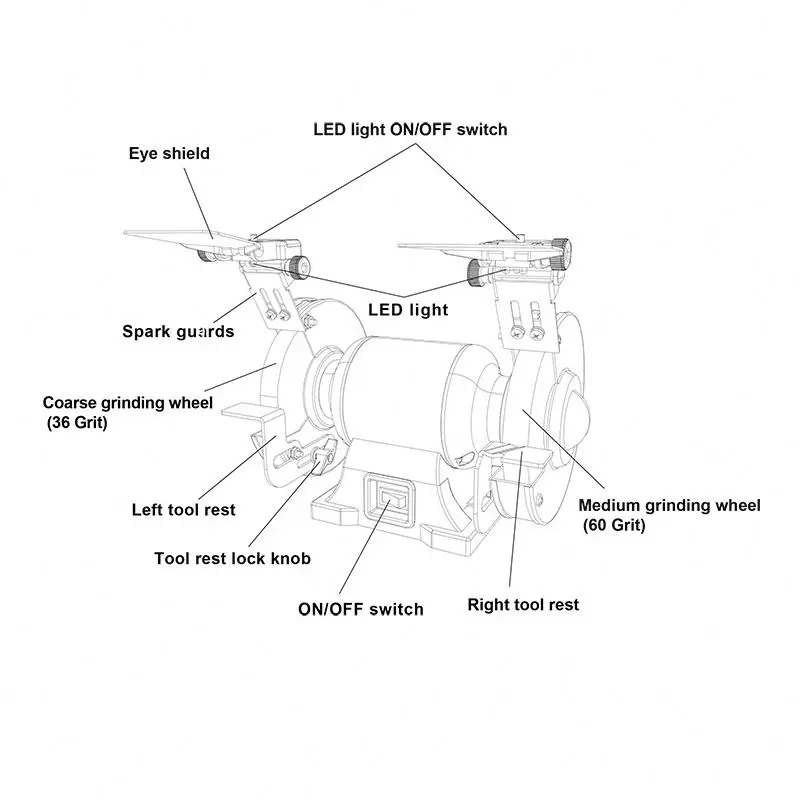 LED light ON/OFF switch

Eye shield

LED light

Spark guards

Coarse grinding wheel
(36 Grit)

Left tool rest

Tool rest lock knob

ON/OFF switch

Right tool rest

Medium grinding wheel
(60 Grit)