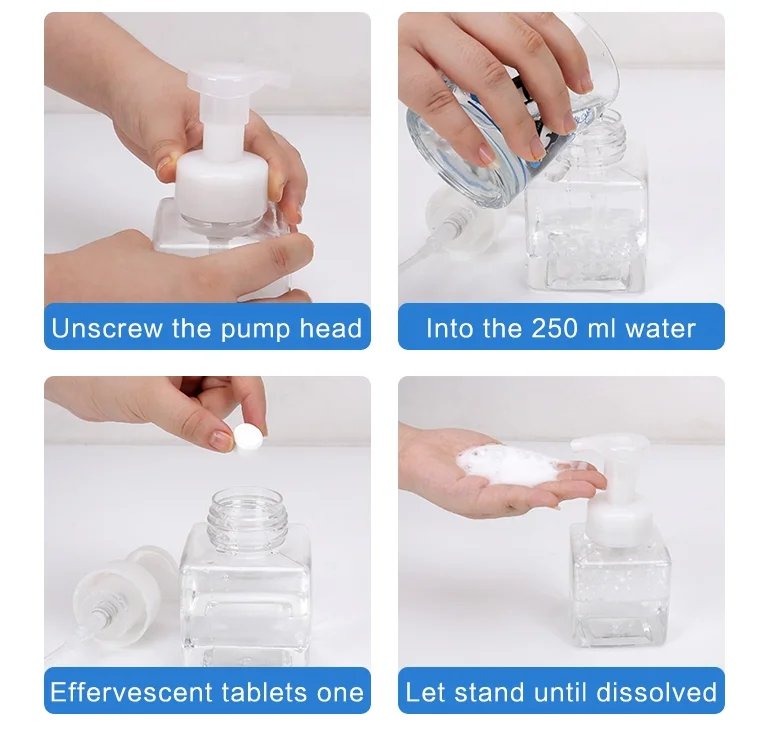 Unscrew the pump head

Into the 250 ml water

Effervescent tablets one

Let stand until dissolved