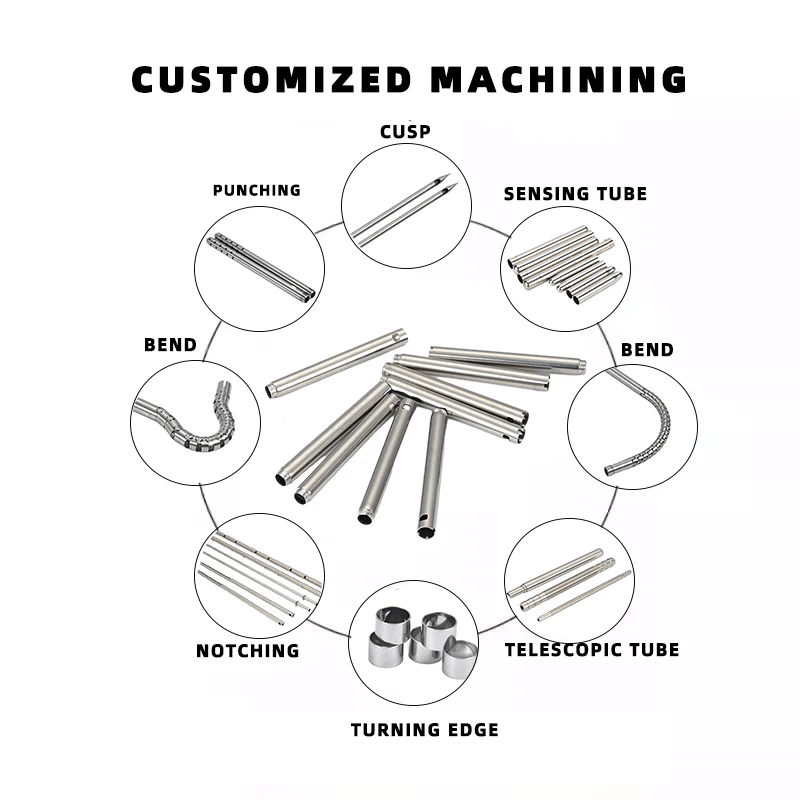 CUSTOMIZED MACHINING

CUSP

PUNCHING

SENSING TUBE

BEND

BEND

NOTCHING

TELESCOPIC TUBE

TURNING EDGE