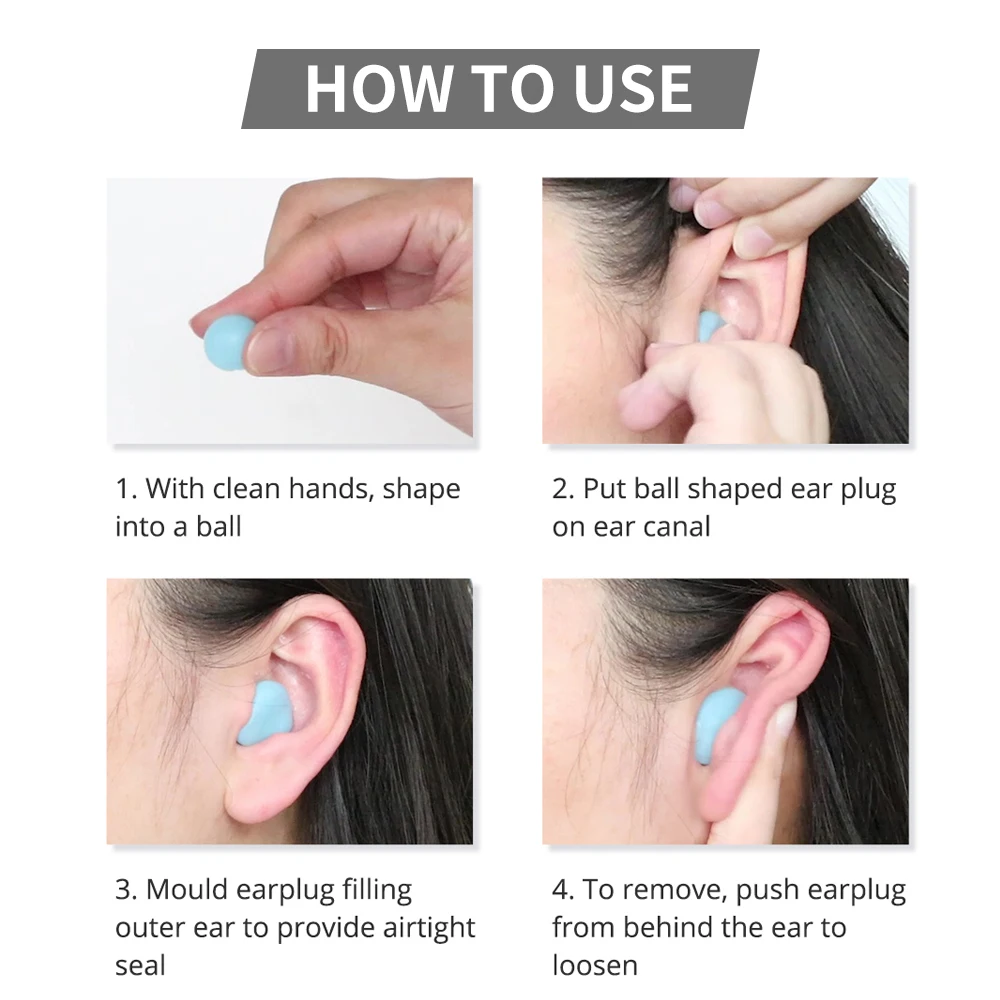 HOW TO USE

1. With clean hands, shape into a ball

2. Put ball shaped ear plug on ear canal

3. Mould earplug filling outer ear to provide airtight seal

4. To remove, push earplug from behind the ear to loosen