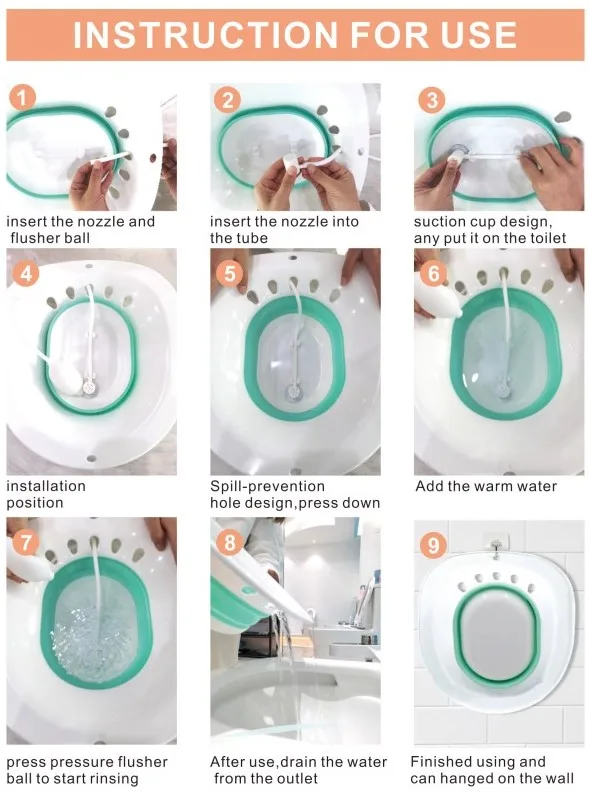 INSTRUCTION FOR USE

1
insert the nozzle and flusher ball

2
insert the nozzle into the tube

3
suction cup design, any put it on the toilet

4
installation position

5
Spill-prevention hole design,press down

6
Add the warm water

7
press pressure flusher ball to start rinsing

8
After use,drain the water from the outlet

9
Finished using and can hanged on the wall