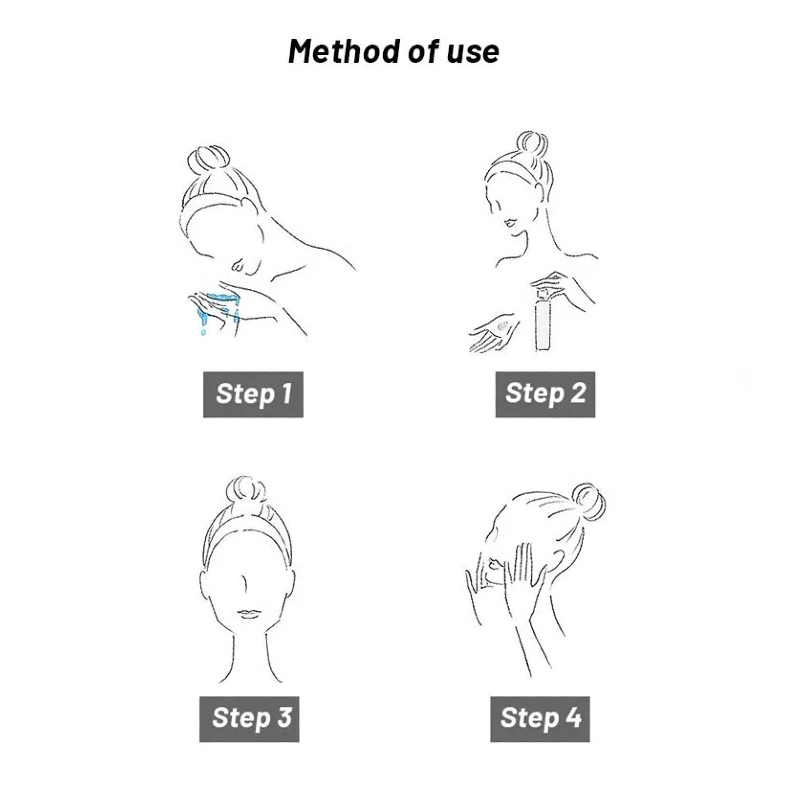 Method of use

Step 1

Step 2

Step 3

Step 4