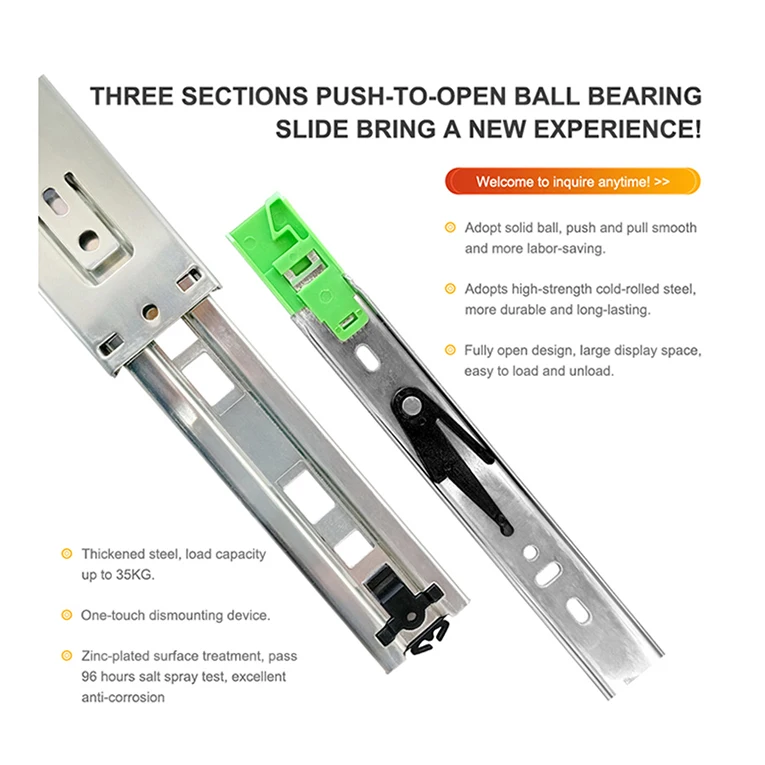 THREE SECTIONS PUSH-TO-OPEN BALL BEARING SLIDE BRING A NEW EXPERIENCE!

Welcome to inquire anytime! >>

Adopt solid ball, push and pull smooth and more labor-saving.

Adopts high-strength cold-rolled steel, more durable and long-lasting.

Fully open design, large display space, easy to load and unload.

Thickened steel, load capacity up to 35KG.

One-touch dismounting device.

Zinc-plated surface treatment, pass 96 hours salt spray test, excellent anti-corrosion