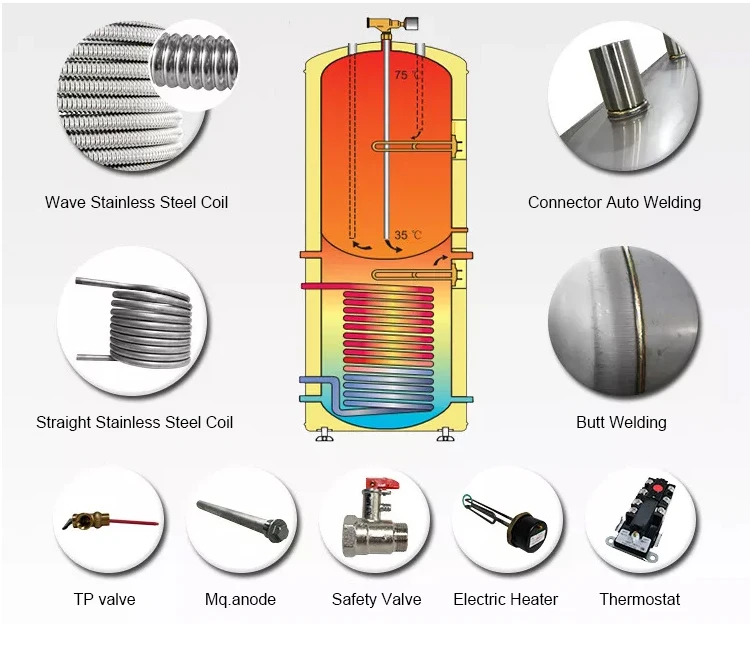 Wave Stainless Steel Coil

75 ℃

35 ℃

Connector Auto Welding

Straight Stainless Steel Coil

Butt Welding

TP valve

Mq.anode

Safety Valve

Electric Heater

Thermostat