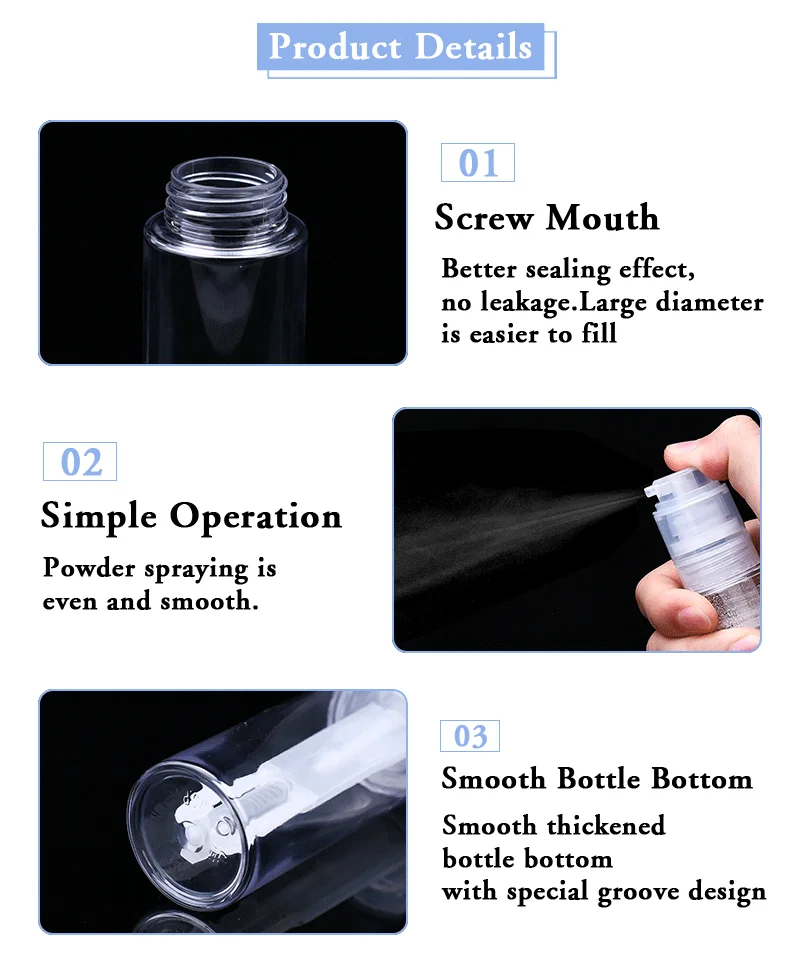 Product Details

01

Screw Mouth

Better sealing effect, no leakage.Large diameter is easier to fill

02

Simple Operation

Powder spraying is even and smooth.

03

Smooth Bottle Bottom

Smooth thickened bottle bottom with special groove design