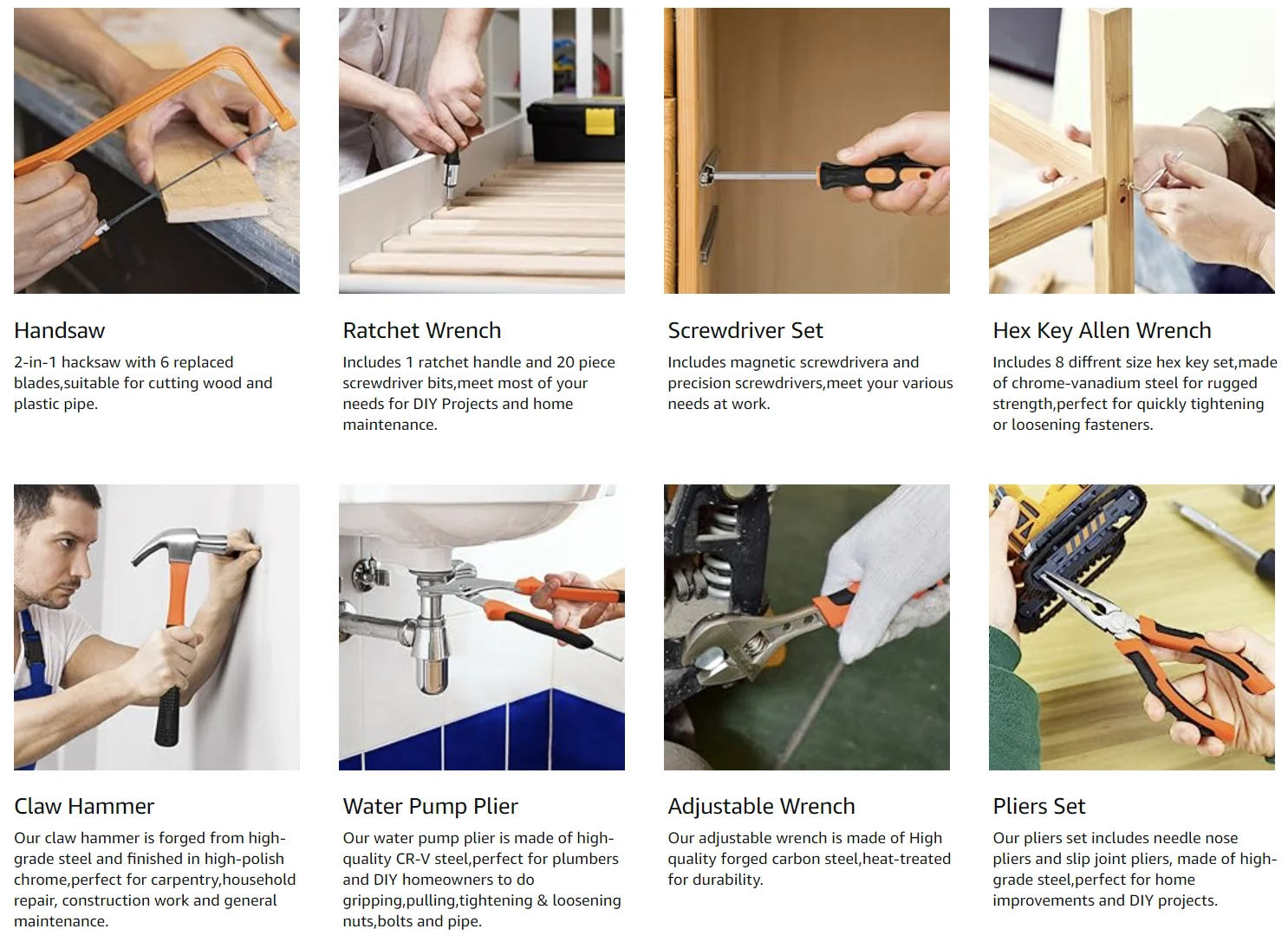 Handsaw

2-in-1 hacksaw with 6 replaced blades,suitable for cutting wood and plastic pipe.

Ratchet Wrench

Includes 1 ratchet handle and 20 piece screwdriver bits,meet most of your needs for DIY Projects and home maintenance.

Screwdriver Set

Includes magnetic screwdrivera and precision screwdrivers,meet your various needs at work.

Hex Key Allen Wrench

Includes 8 diffrent size hex key set,made of chrome-vanadium steel for rugged strength,perfect for quickly tightening or loosening fasteners.

Claw Hammer

Our claw hammer is forged from high-grade steel and finished in high-polish chrome,perfect for carpentry,household repair, construction work and general maintenance.

Water Pump Plier

Our water pump plier is made of high-quality CR-V steel,perfect for plumbers and DIY homeowners to do gripping,pulling,tightening & loosening nuts,bolts and pipe.

Adjustable Wrench

Our adjustable wrench is made of High quality forged carbon steel,heat-treated for durability.

Pliers Set

Our pliers set includes needle nose pliers and slip joint pliers, made of high-grade steel,perfect for home improvements and DIY projects.