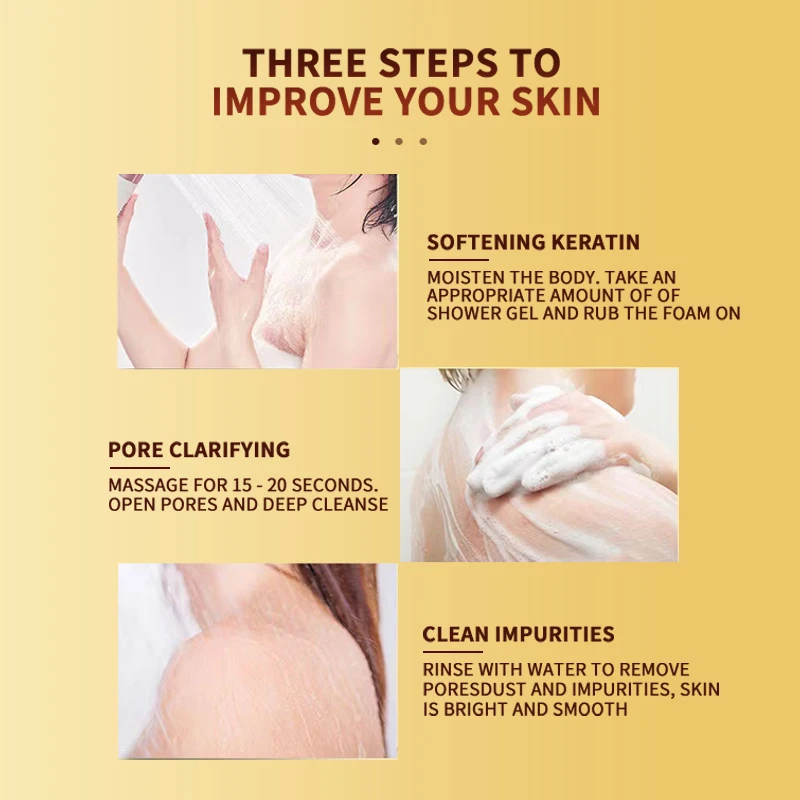 THREE STEPS TO IMPROVE YOUR SKIN

SOFTENING KERATIN

MOISTEN THE BODY. TAKE AN APPROPRIATE AMOUNT OF OF SHOWER GEL AND RUB THE FOAM ON

PORE CLARIFYING

MASSAGE FOR 15 - 20 SECONDS. OPEN PORES AND DEEP CLEANSE

CLEAN IMPURITIES

RINSE WITH WATER TO REMOVE PORESDUST AND IMPURITIES, SKIN IS BRIGHT AND SMOOTH