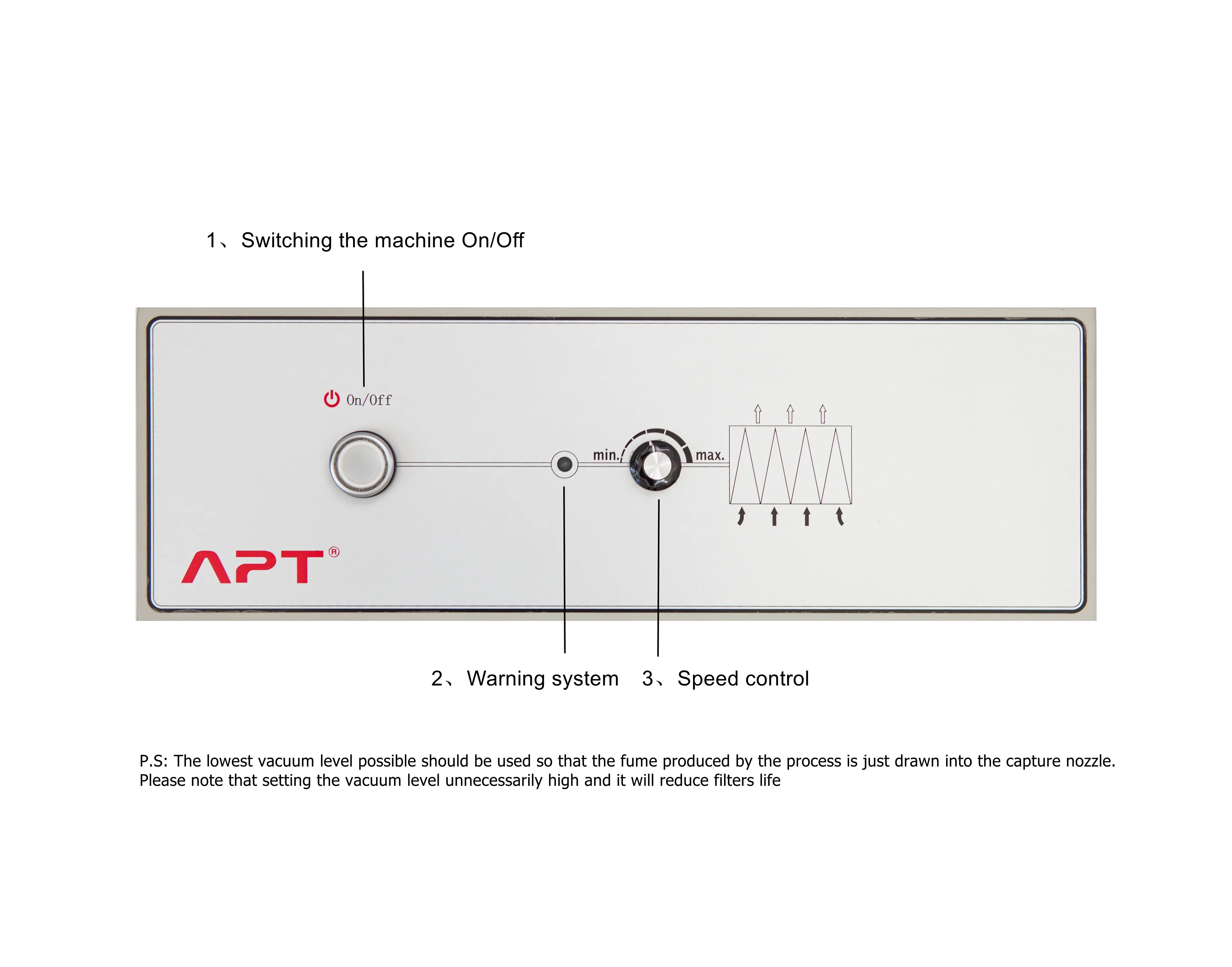 1、Switching the machine On/Off

On/Off

min.

max.

APT®

2、Warning system 3、Speed control

P.S: The lowest vacuum level possible should be used so that the fume produced by the process is just drawn into the capture nozzle. Please note that setting the vacuum level unnecessarily high and it will reduce filters life