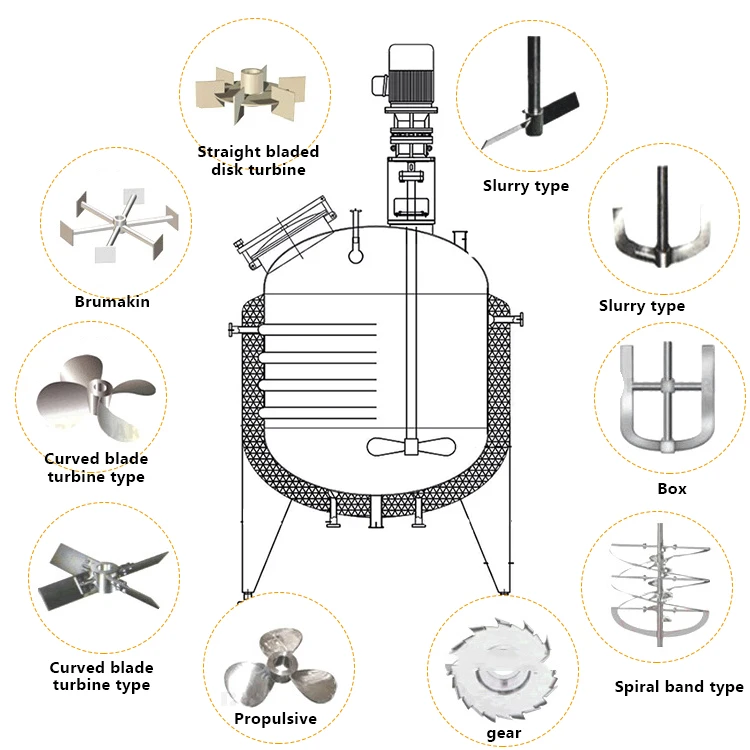 Straight bladed disk turbine

Slurry type

Brumakin

Slurry type

Curved blade turbine type

Box

Curved blade turbine type

Spiral band type

Propulsive

gear