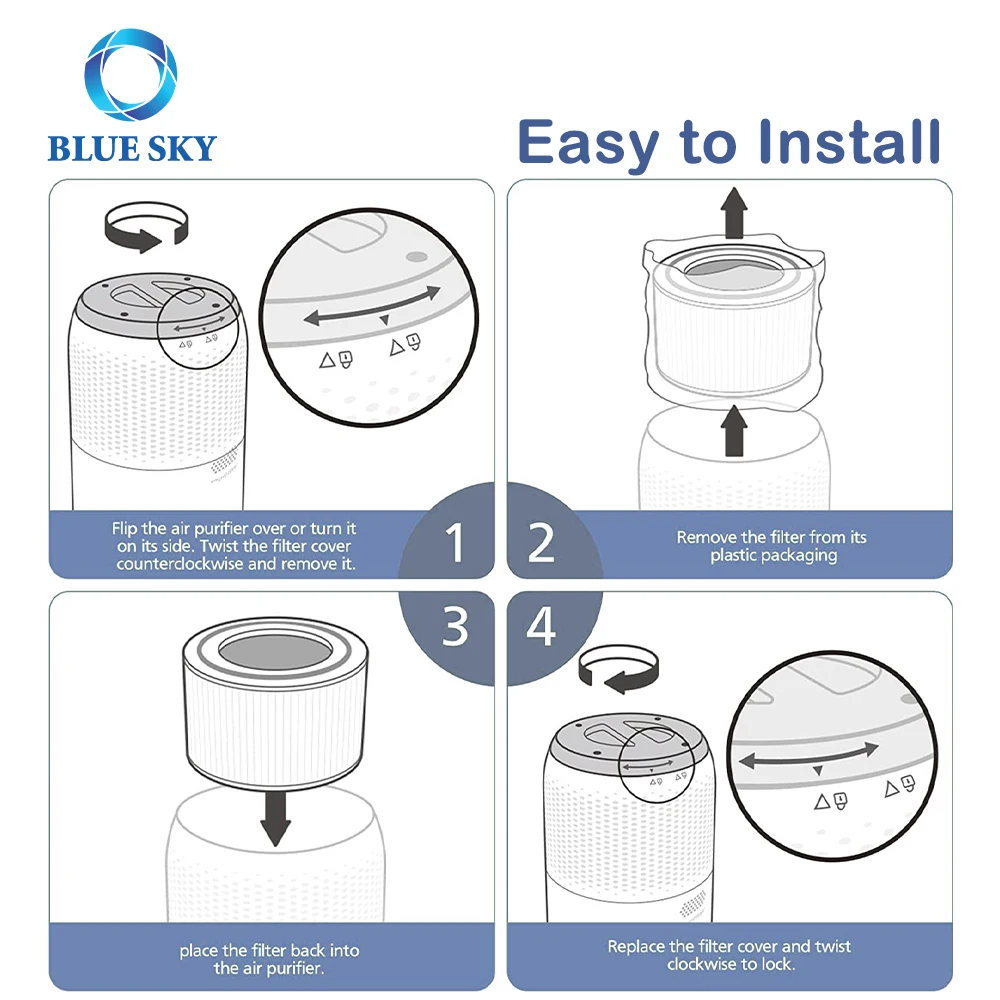 BLUE SKY

Easy to Install

Flip the air purifier over or turn it on its side. Twist the filter cover counterclockwise and remove it.

1

2

Remove the filter from its plastic packaging

3

4

place the filter back into the air purifier.

Replace the filter cover and twist clockwise to lock.