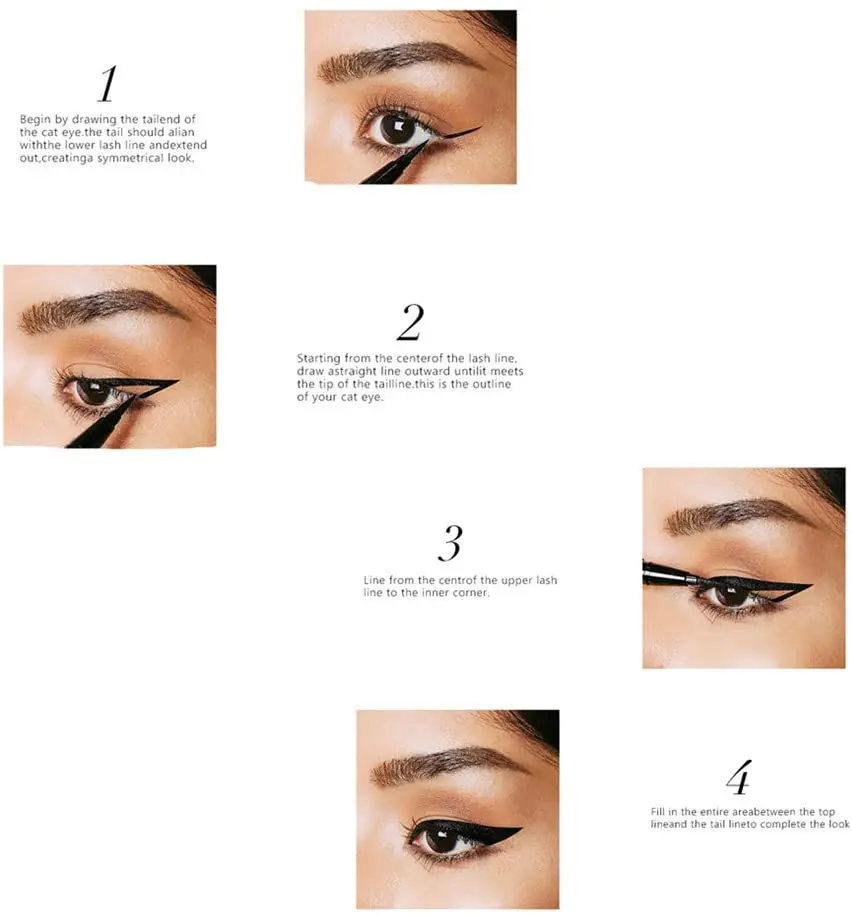 1

Begin by drawing the tailend of the cat eye.the tail should alian withthe lower lash line andextend out,creatinga symmetrical look.

2

Starting from the centerof the lash line, draw astraight line outward untilit meets the tip of the tailline.this is the outline of your cat eye.

3

Line from the centrof the upper lash line to the inner corner.

4

Fill in the entire areabetween the top lineand the tail lineto complete the look