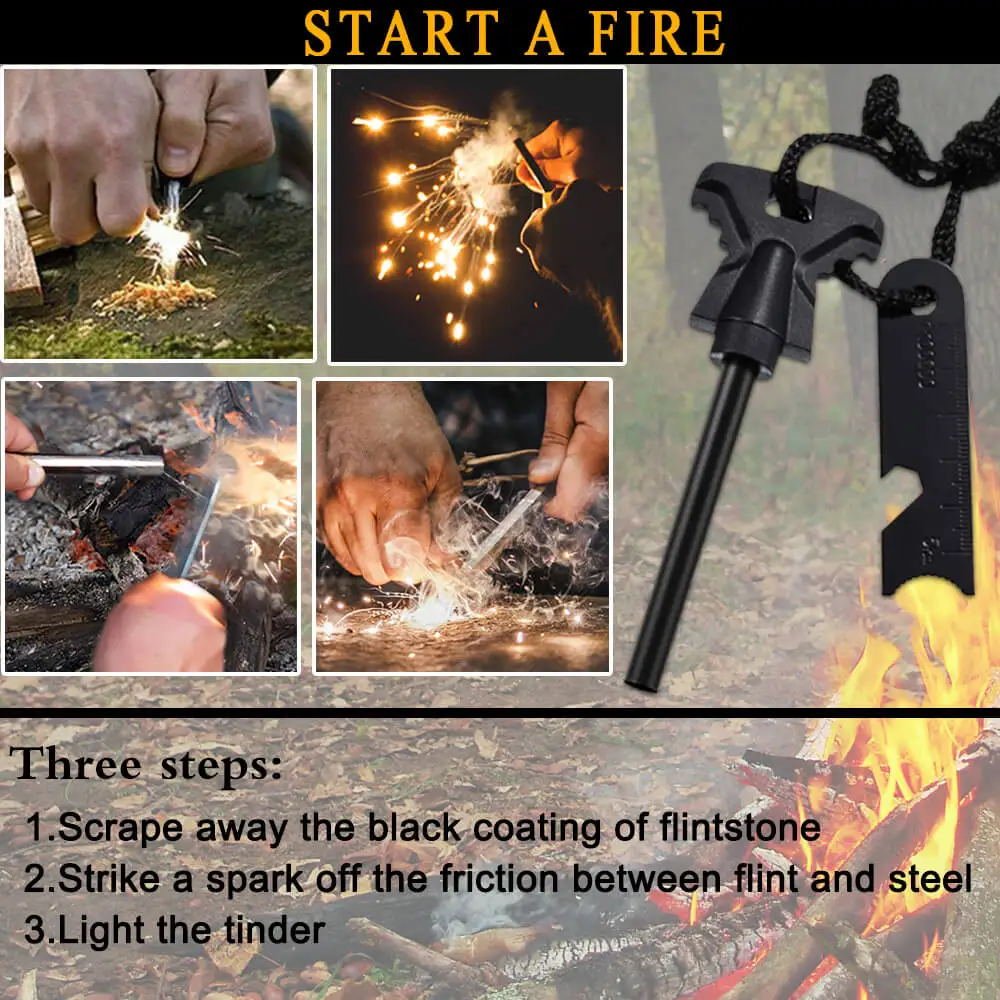 START A FIRE

Three steps:

1.Scrape away the black coating of flintstone
2.Strike a spark off the friction between flint and steel
3.Light the tinder