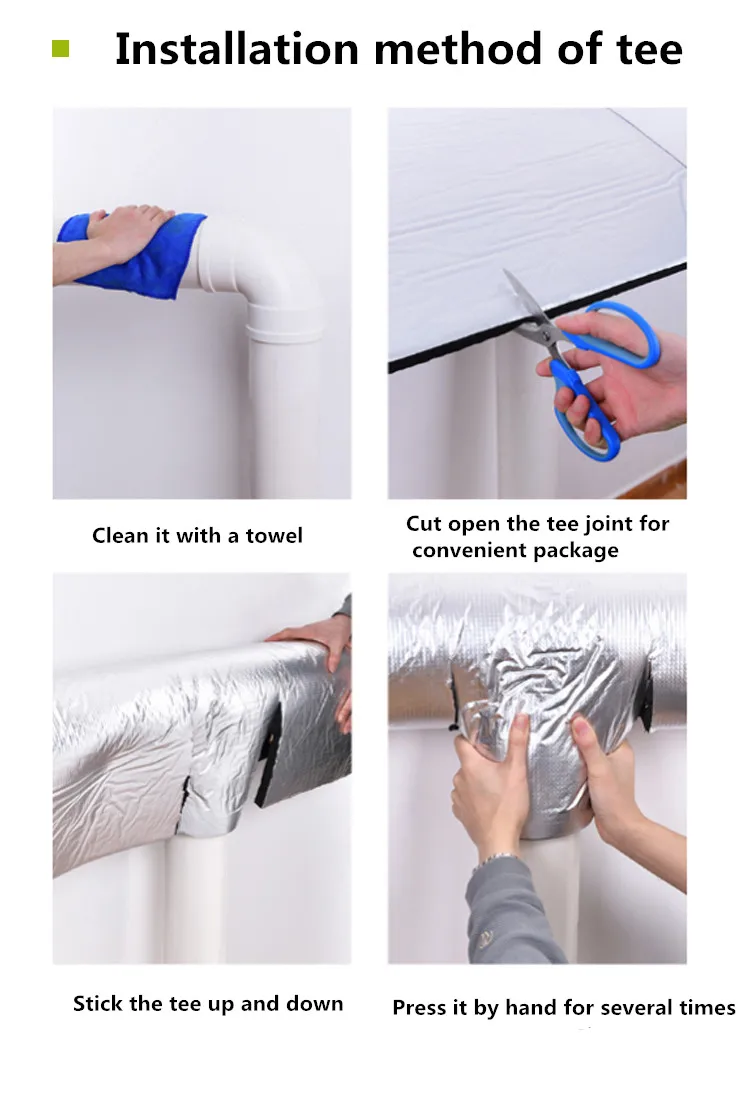 Installation method of tee

Clean it with a towel

Cut open the tee joint for convenient package

Stick the tee up and down

Press it by hand for several times