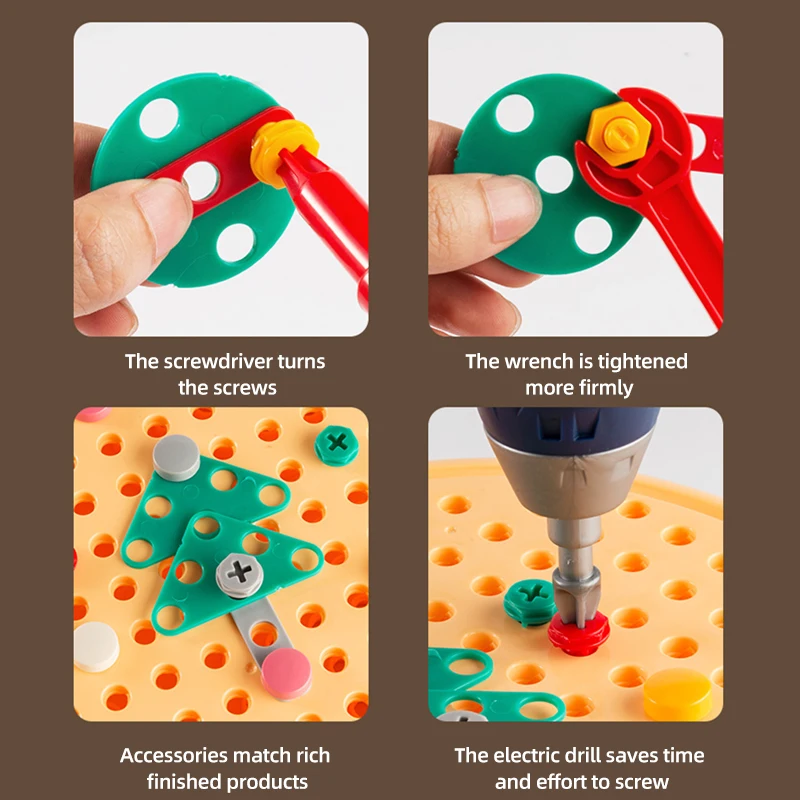 The screwdriver turns the screws

The wrench is tightened more firmly

Accessories match rich finished products

The electric drill saves time and effort to screw