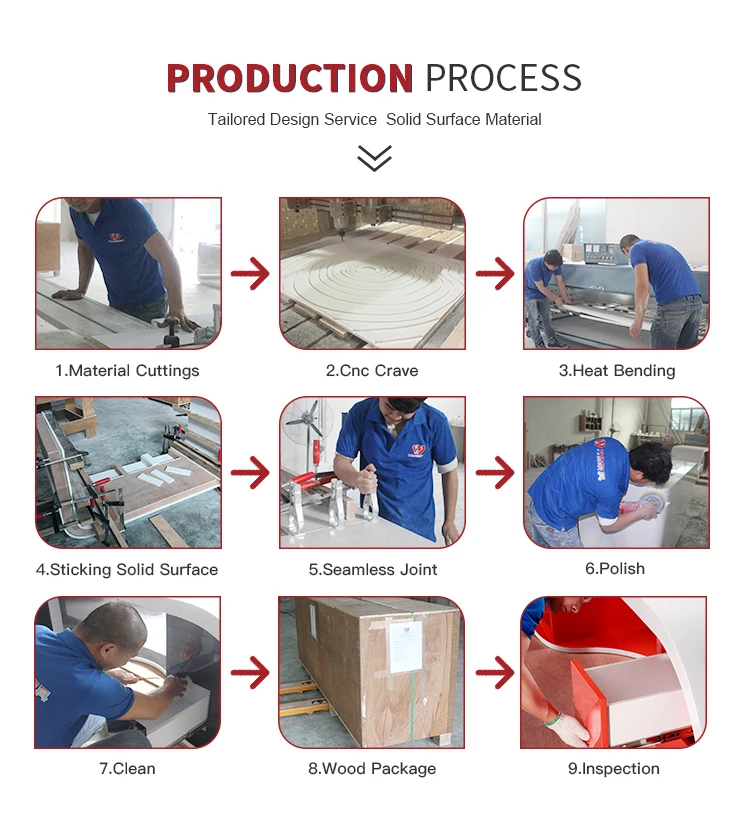 PRODUCTION PROCESS

Tailored Design Service  Solid Surface Material

1.Material Cuttings

2.Cnc Crave

3.Heat Bending

4.Sticking Solid Surface

5.Seamless Joint

6.Polish

7.Clean

8.Wood Package

9.Inspection