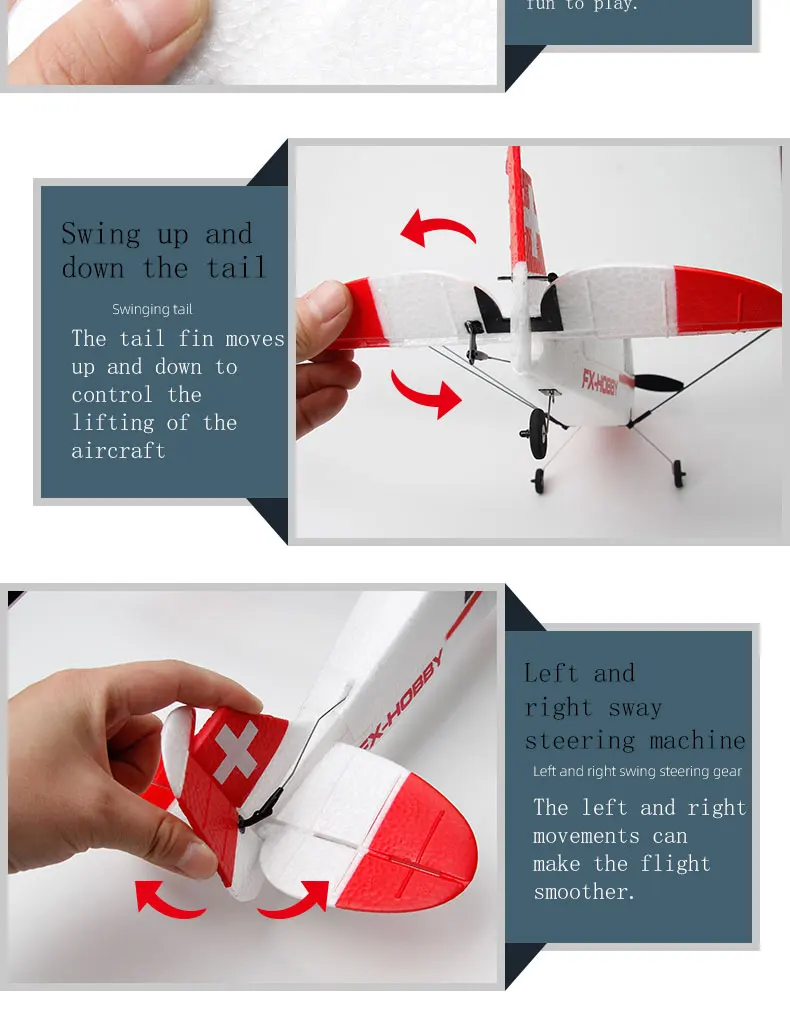 fun to play.

Swing up and down the tail

Swinging tail

The tail fin moves up and down to control the lifting of the aircraft

FX-HOBBY

FX-HOBBY

Left and right sway steering machine

Left and right swing steering gear

The left and right movements can make the flight smoother.