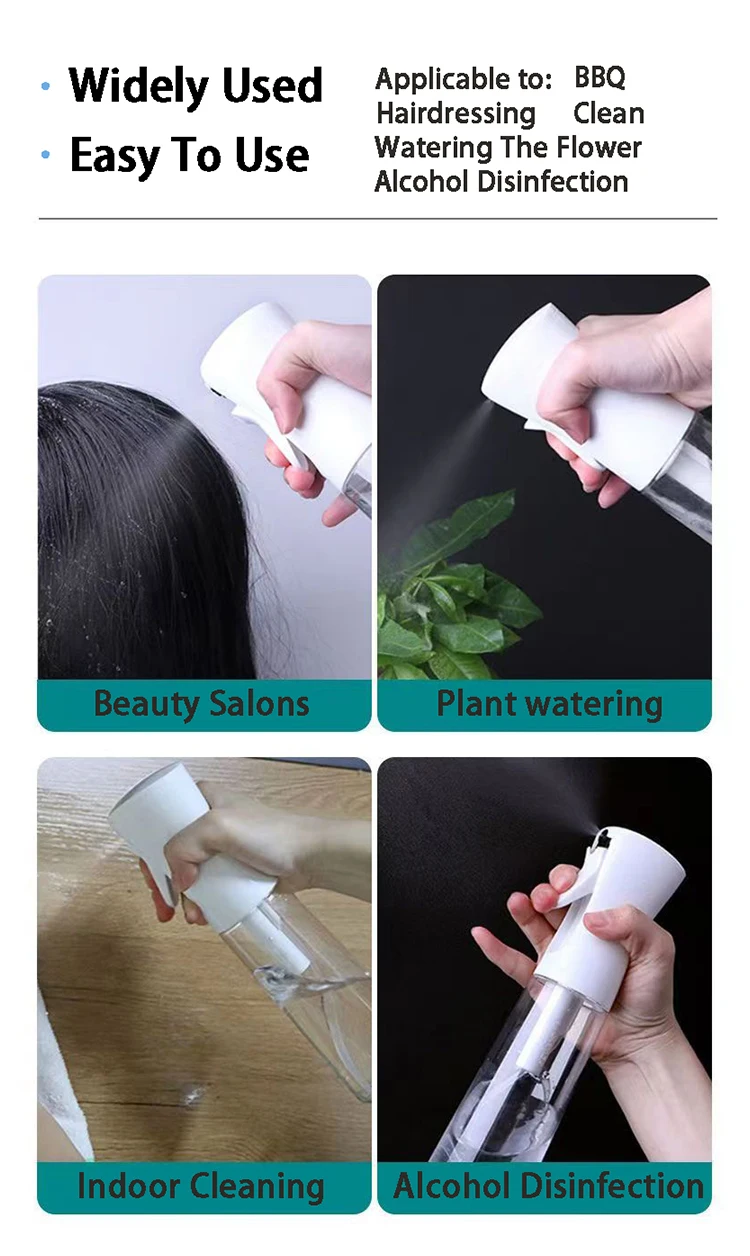 · Widely Used
· Easy To Use

Applicable to: BBQ
Hairdressing Clean
Watering The Flower
Alcohol Disinfection

Beauty Salons

Plant watering

Indoor Cleaning

Alcohol Disinfection