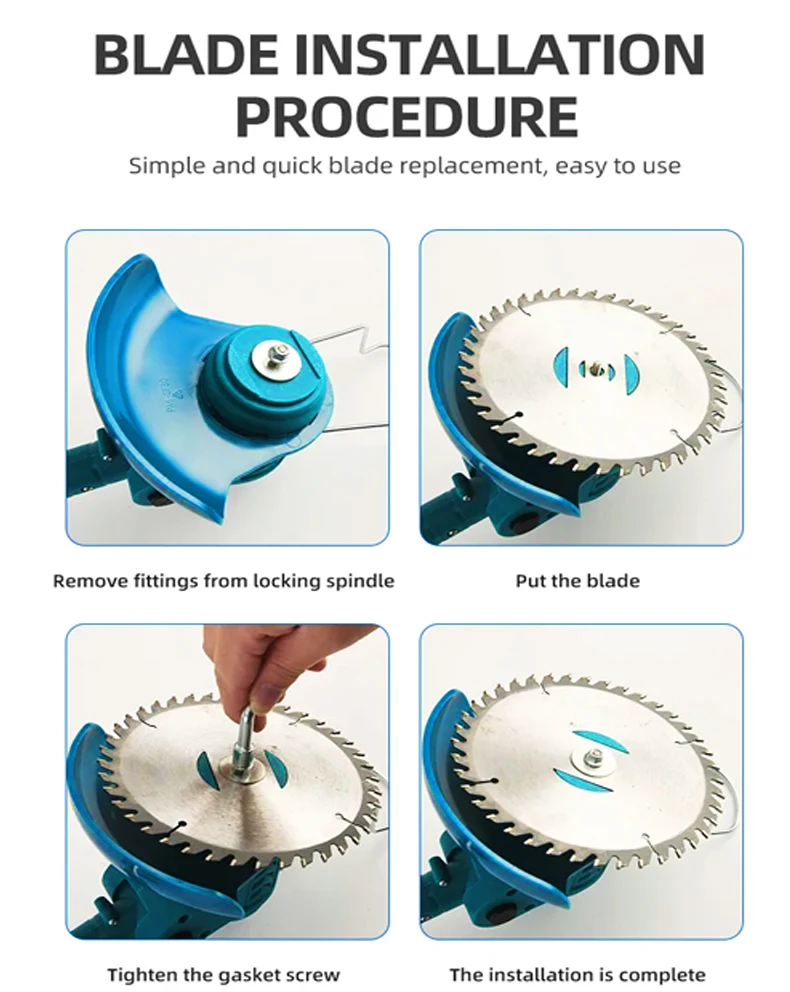 BLADE INSTALLATION PROCEDURE

Simple and quick blade replacement, easy to use

Remove fittings from locking spindle

Put the blade

Tighten the gasket screw

The installation is complete