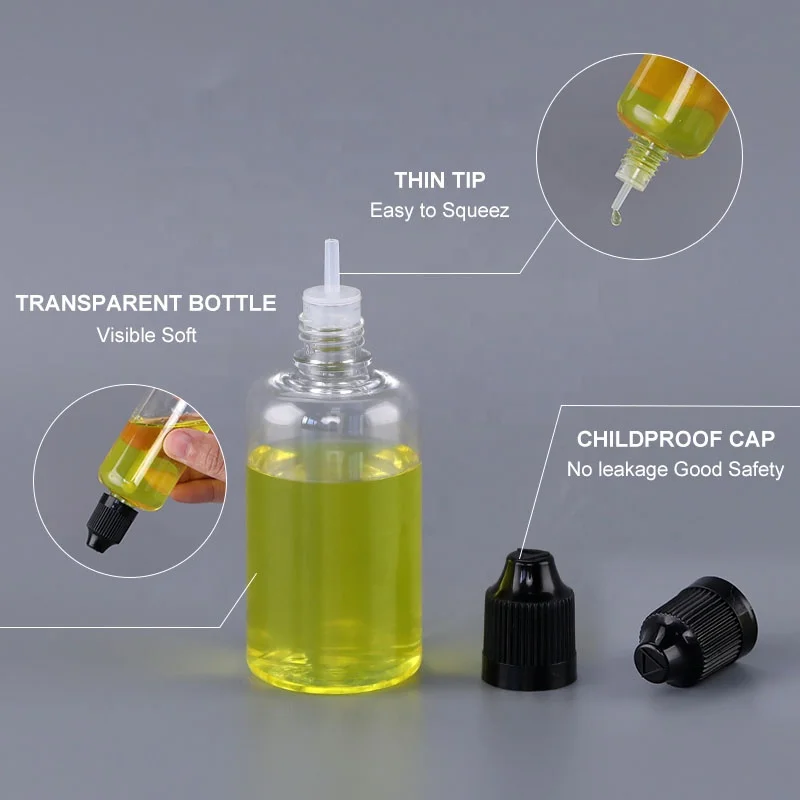 THIN TIP
Easy to Squeez

TRANSPARENT BOTTLE
Visible Soft

CHILDPROOF CAP
No leakage Good Safety