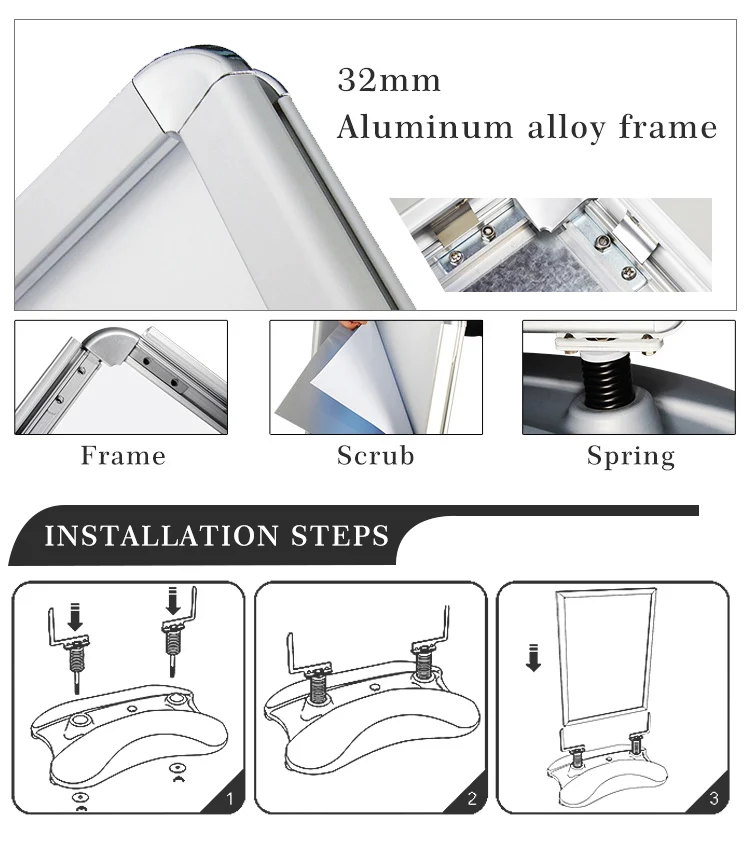 32mm
Aluminum alloy frame

Frame

Scrub

Spring

INSTALLATION STEPS

1

2

3