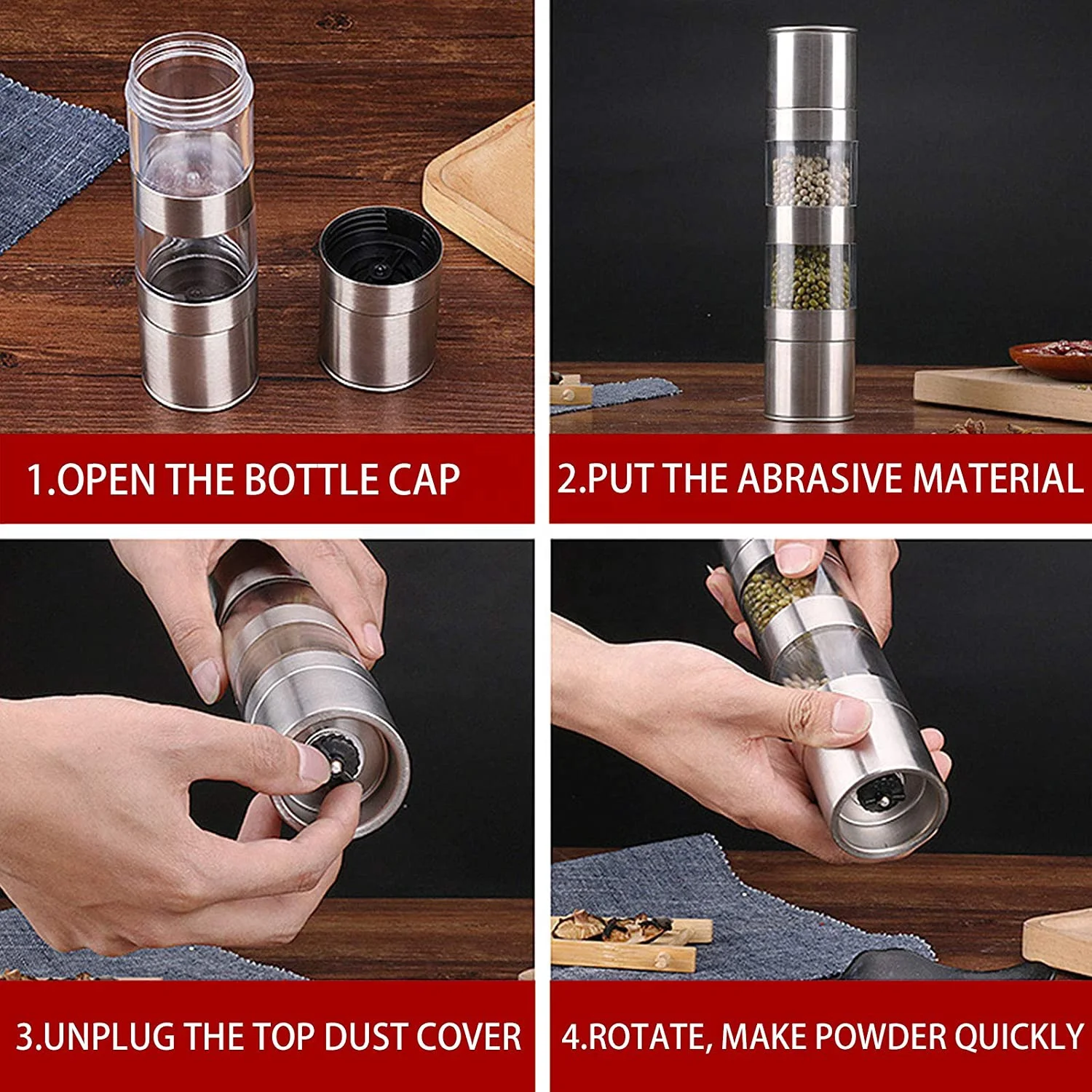 1.OPEN THE BOTTLE CAP

2.PUT THE ABRASIVE MATERIAL

3.UNPLUG THE TOP DUST COVER

4.ROTATE, MAKE POWDER QUICKLY