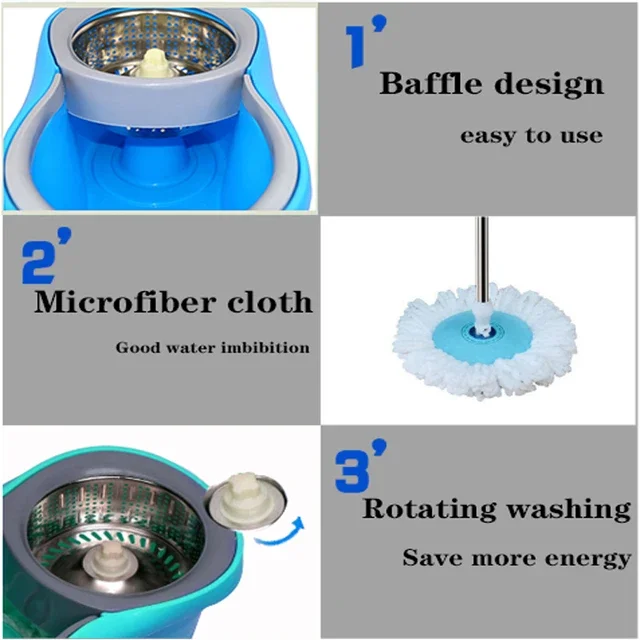 1'
Baffle design
easy to use

2'
Microfiber cloth
Good water imbibition

3'
Rotating washing
Save more energy