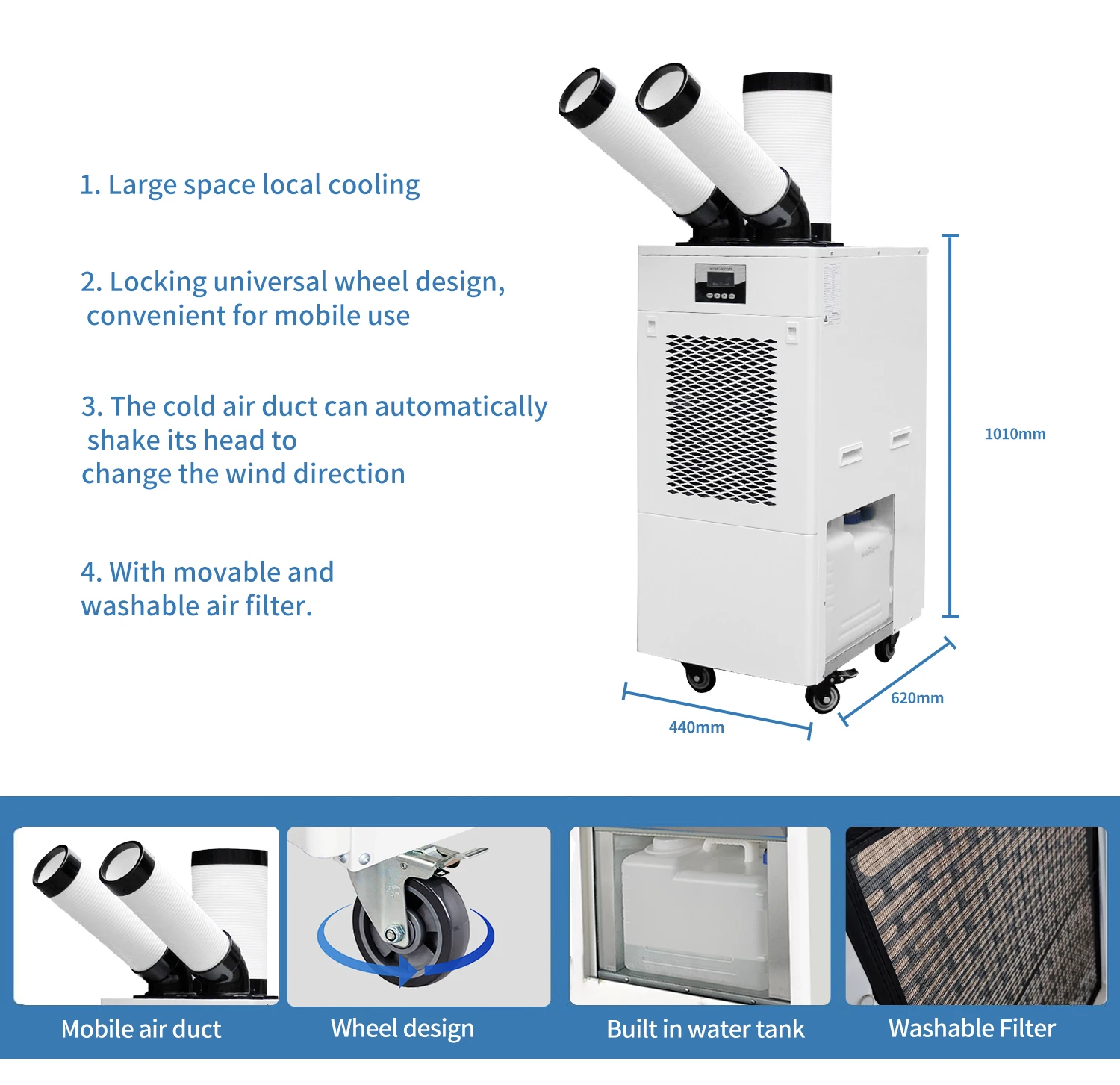 1. Large space local cooling

2. Locking universal wheel design, convenient for mobile use

3. The cold air duct can automatically shake its head to change the wind direction

4. With movable and washable air filter.

1010mm

620mm

440mm

Mobile air duct

Wheel design

Built in water tank

Washable Filter