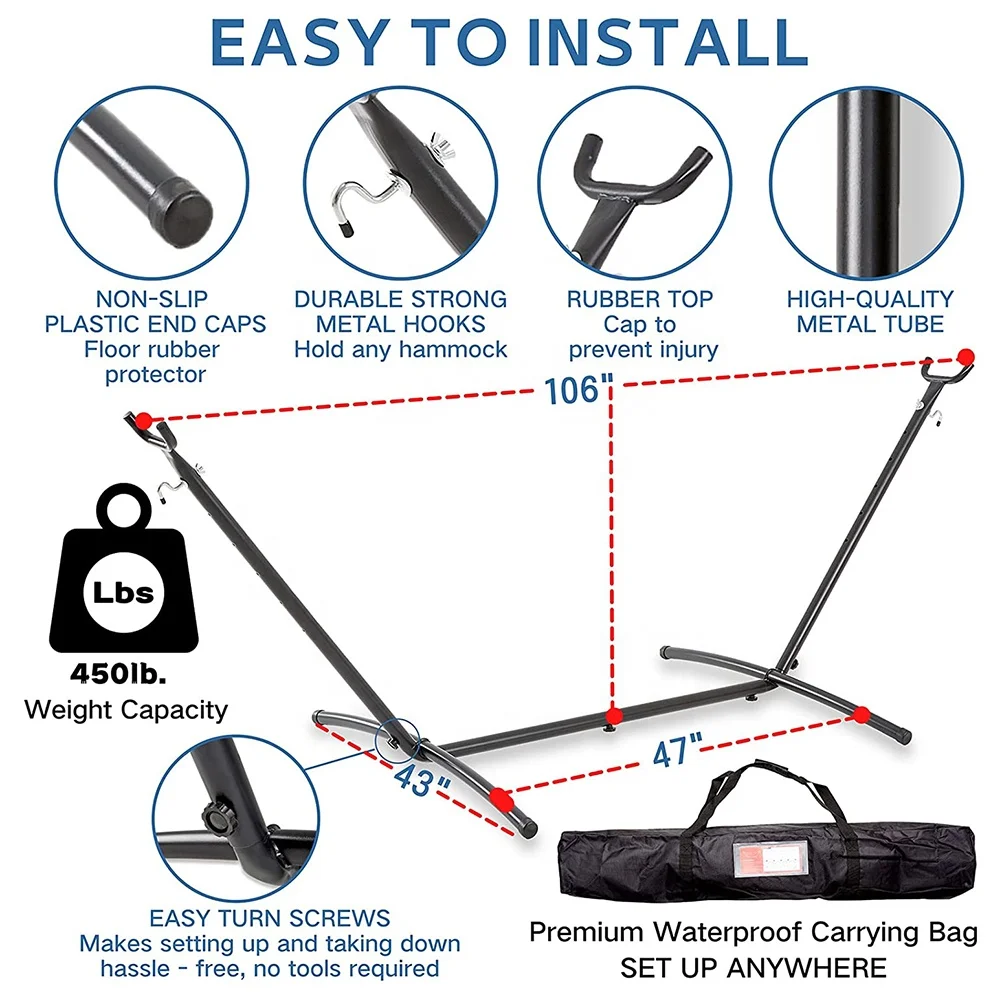 EASY TO INSTALL

NON-SLIP PLASTIC END CAPS Floor rubber protector

DURABLE STRONG METAL HOOKS Hold any hammock

RUBBER TOP Cap to prevent injury

HIGH-QUALITY METAL TUBE

106"

Lbs

450lb.
Weight Capacity

43"

47"

EASY TURN SCREWS
Makes setting up and taking down hassle - free, no tools required

Premium Waterproof Carrying Bag
SET UP ANYWHERE