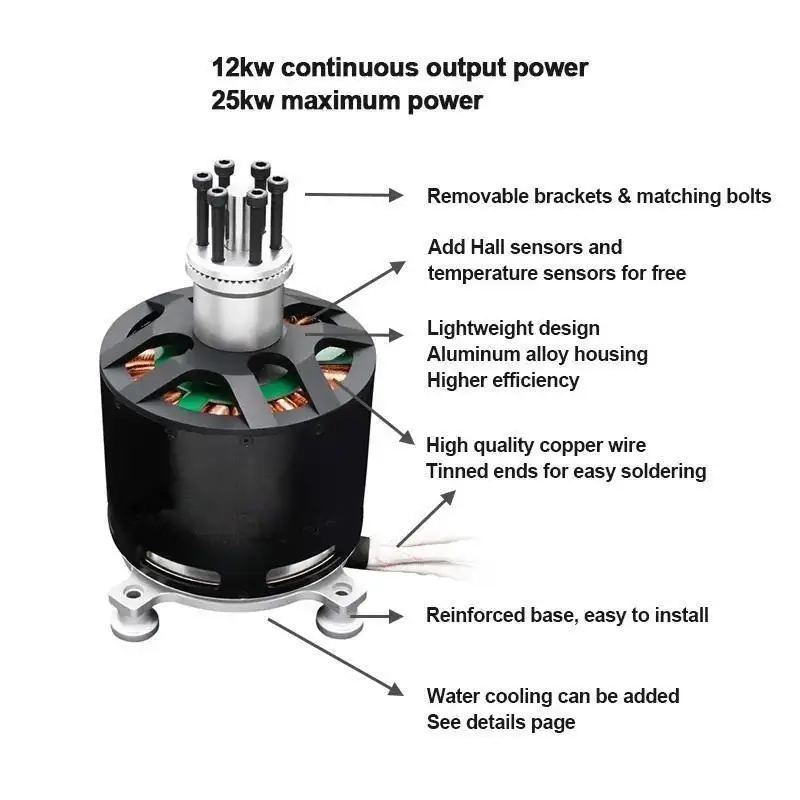 12kw continuous output power
25kw maximum power

Removable brackets & matching bolts

Add Hall sensors and
temperature sensors for free

Lightweight design
Aluminum alloy housing
Higher efficiency

High quality copper wire
Tinned ends for easy soldering

Reinforced base, easy to install

Water cooling can be added
See details page