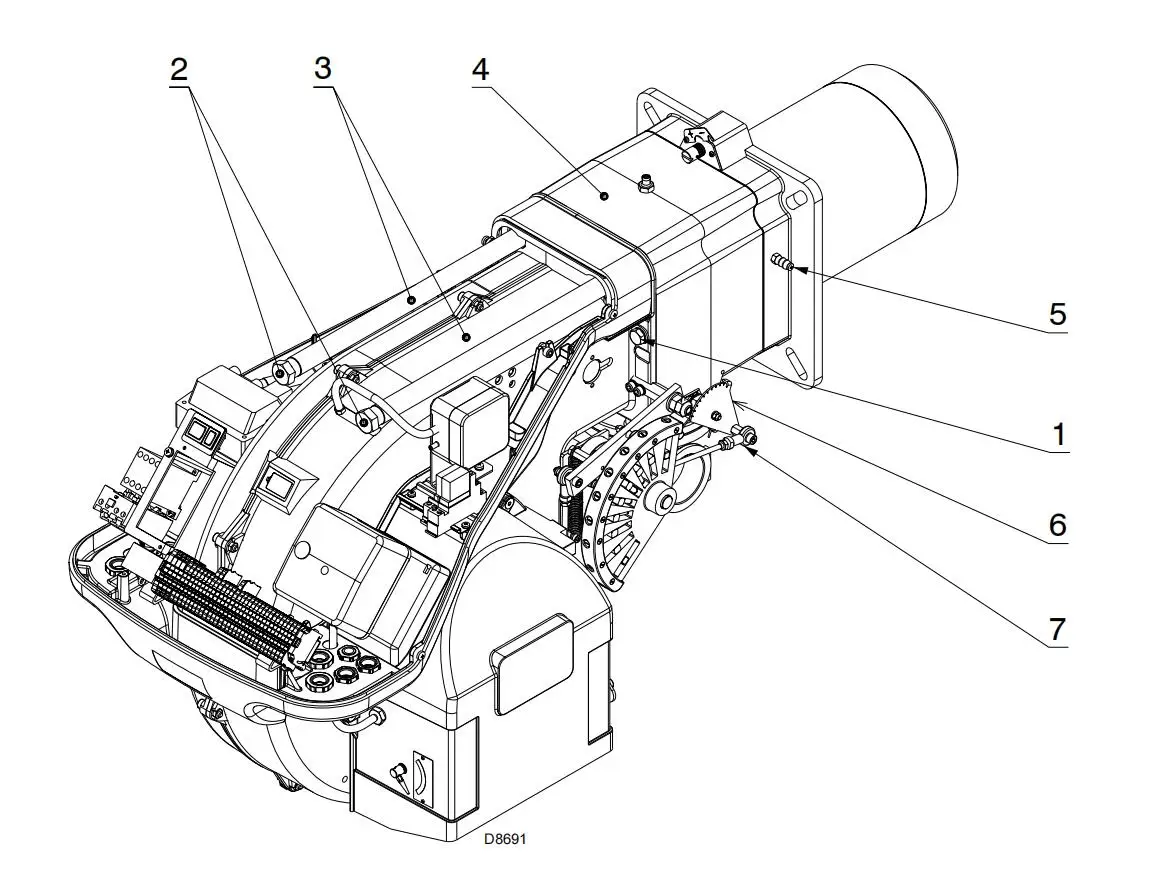 2
3
4
5
1
6
7
D8691