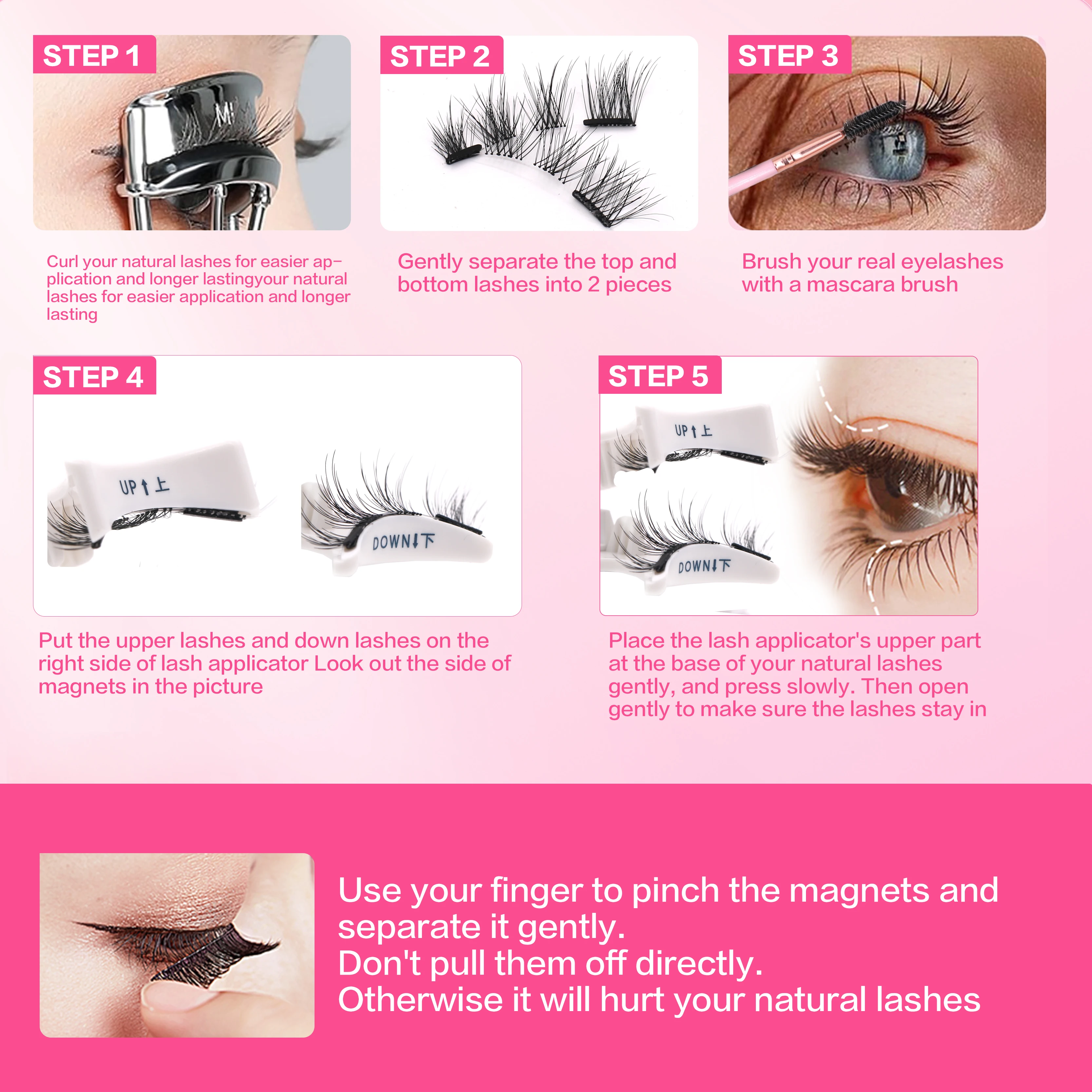 STEP 1

Curl your natural lashes for easier application and longer lastingyour natural lashes for easier application and longer lasting

STEP 2

Gently separate the top and bottom lashes into 2 pieces

STEP 3

Brush your real eyelashes with a mascara brush

STEP 4

UP ↑ 上

DOWN ↓ 下

Put the upper lashes and down lashes on the right side of lash applicator Look out the side of magnets in the picture

STEP 5

UP ↑ 上

DOWN ↓ 下

Place the lash applicator's upper part at the base of your natural lashes gently, and press slowly. Then open gently to make sure the lashes stay in

Use your finger to pinch the magnets and separate it gently.
Don't pull them off directly.
Otherwise it will hurt your natural lashes