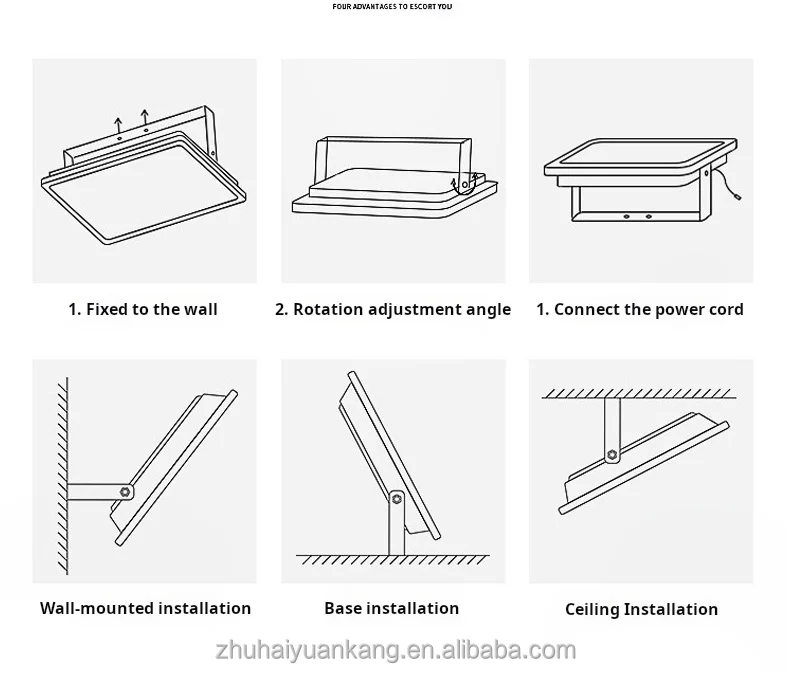 FOUR ADVANTAGES TO ESCORT YOU

1. Fixed to the wall

2. Rotation adjustment angle

1. Connect the power cord

Wall-mounted installation

Base installation

Ceiling Installation

zhuhaiyuankang.en.alibaba.com