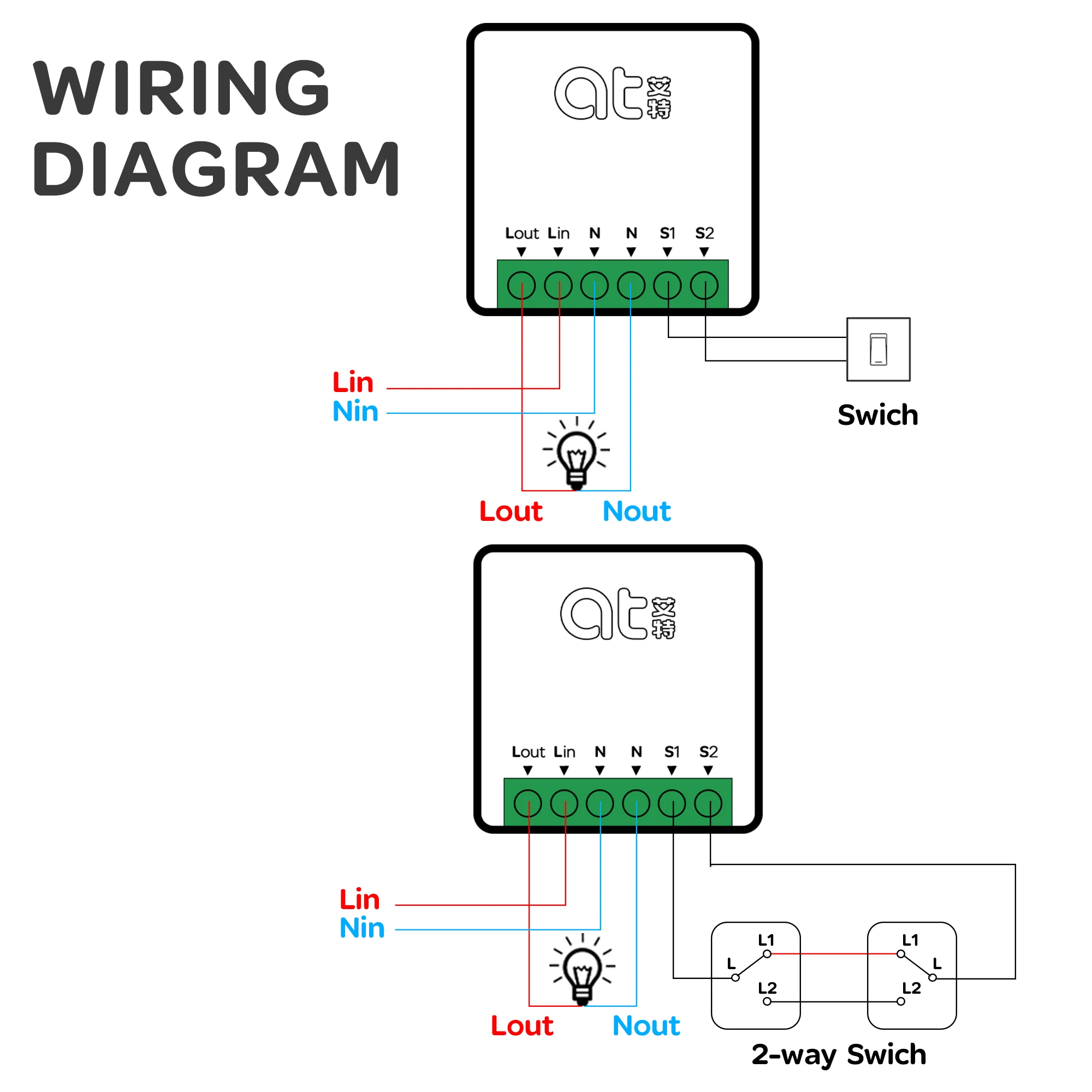 WIRING DIAGRAM

at 艾特

Lout Lin N N S1 S2

Lin
Nin

Swich

Lout Nout

at 艾特

Lout Lin N N S1 S2

Lin
Nin

L1
L
L2

L1
L
L2

Lout Nout

2-way Swich