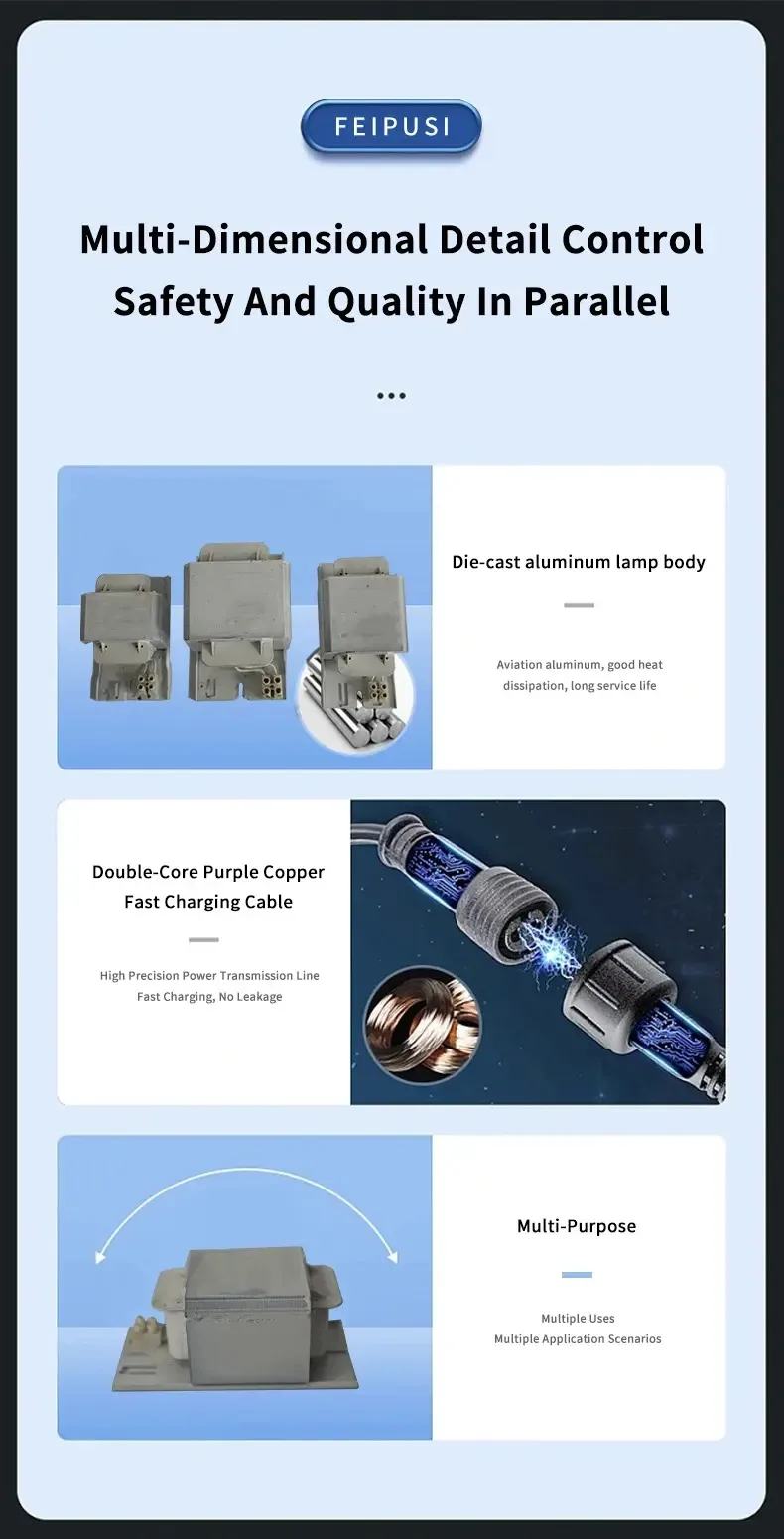 FEIPUSI

Multi-Dimensional Detail Control Safety And Quality In Parallel

...

Die-cast aluminum lamp body

Aviation aluminum, good heat dissipation, long service life

Double-Core Purple Copper Fast Charging Cable

High Precision Power Transmission Line Fast Charging, No Leakage

Multi-Purpose

Multiple Uses
Multiple Application Scenarios