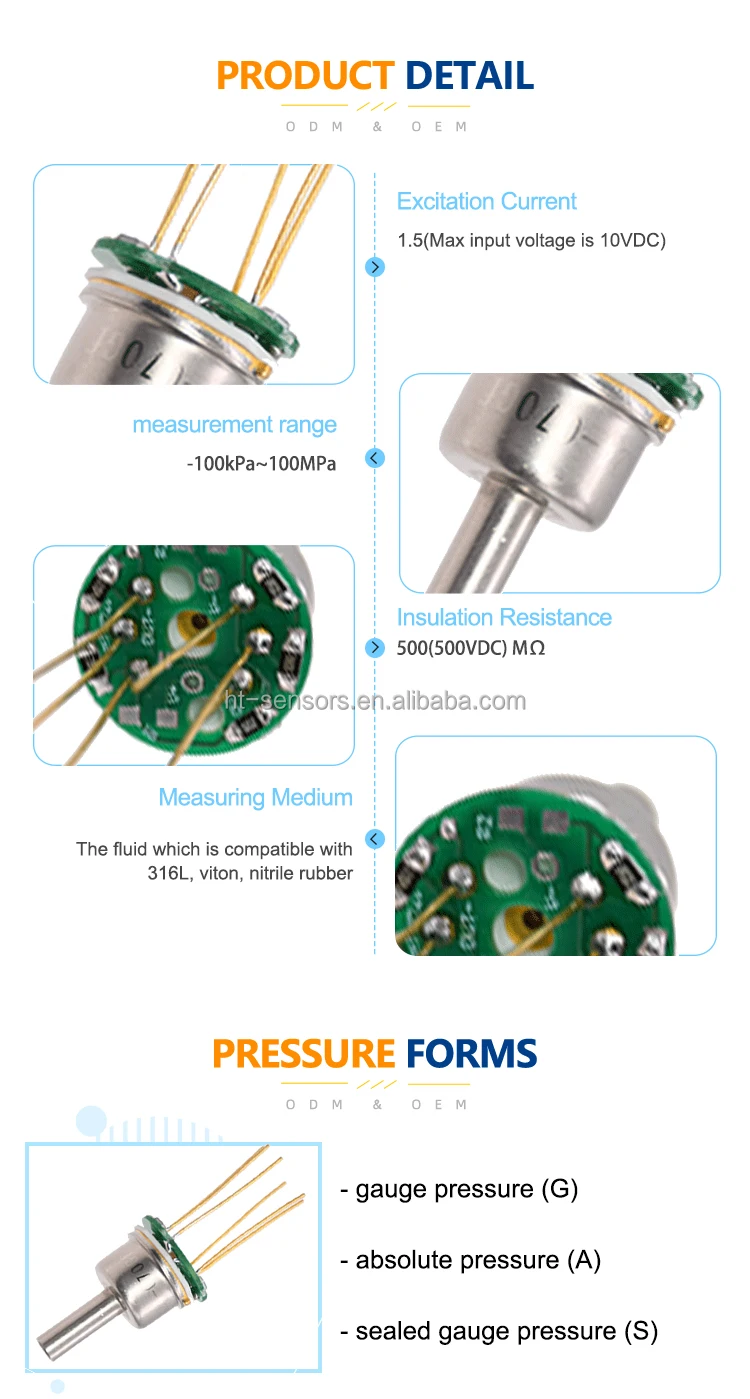 PRODUCT DETAIL

ODM & OEM

Excitation Current

1.5(Max input voltage is 10VDC)

measurement range

-100kPa~100MPa

Insulation Resistance

500(500VDC) MΩ

ht-sensors.en.alibaba.com

Measuring Medium

The fluid which is compatible with 316L, viton, nitrile rubber

PRESSURE FORMS

ODM & OEM

- gauge pressure (G)

- absolute pressure (A)

- sealed gauge pressure (S)