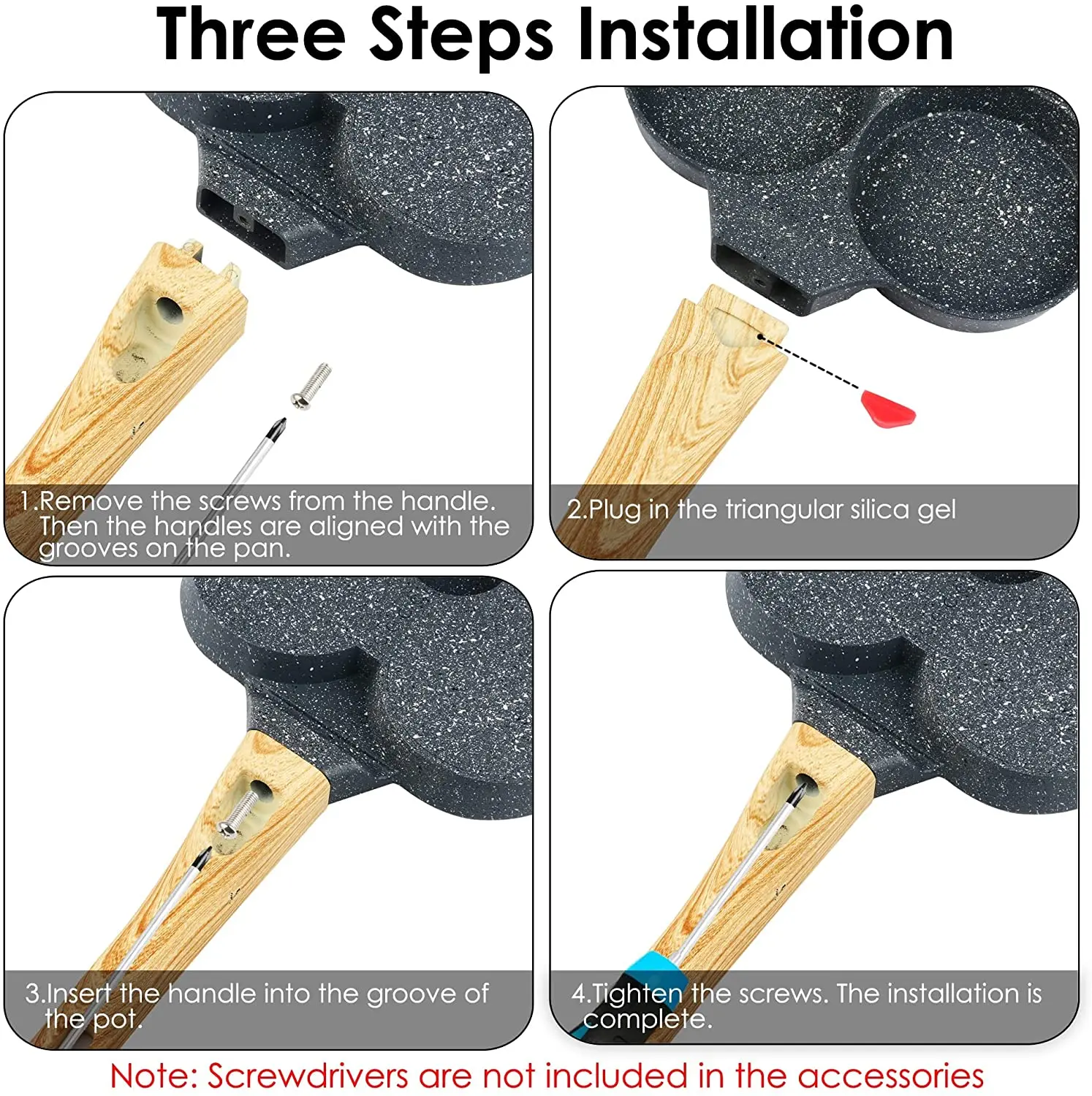 Three Steps Installation

1.Remove the screws from the handle. Then the handles are aligned with the grooves on the pan.

2.Plug in the triangular silica gel

3.Insert the handle into the groove of the pot.

4.Tighten the screws. The installation is complete.

Note: Screwdrivers are not included in the accessories