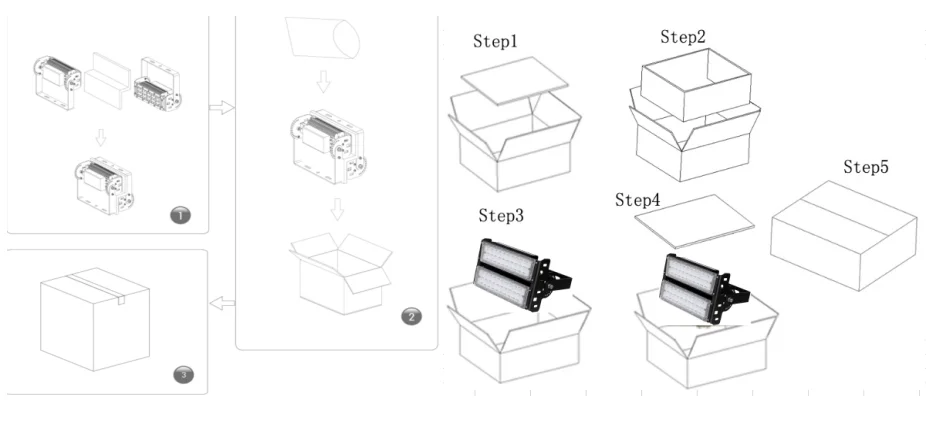 1

2

3

Step1

Step2

Step3

Step4

Step5