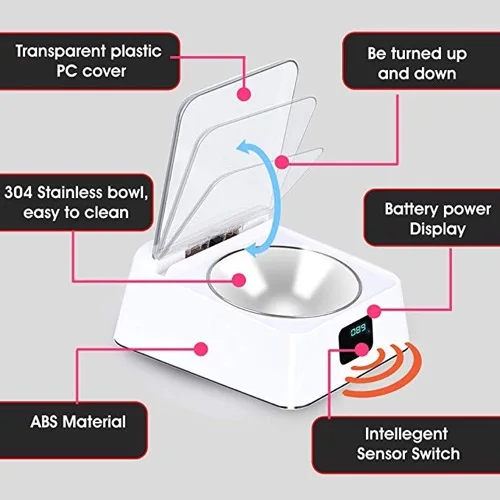 Transparent plastic PC cover

Be turned up and down

304 Stainless bowl, easy to clean

Battery power Display

089

ABS Material

Intellegent Sensor Switch