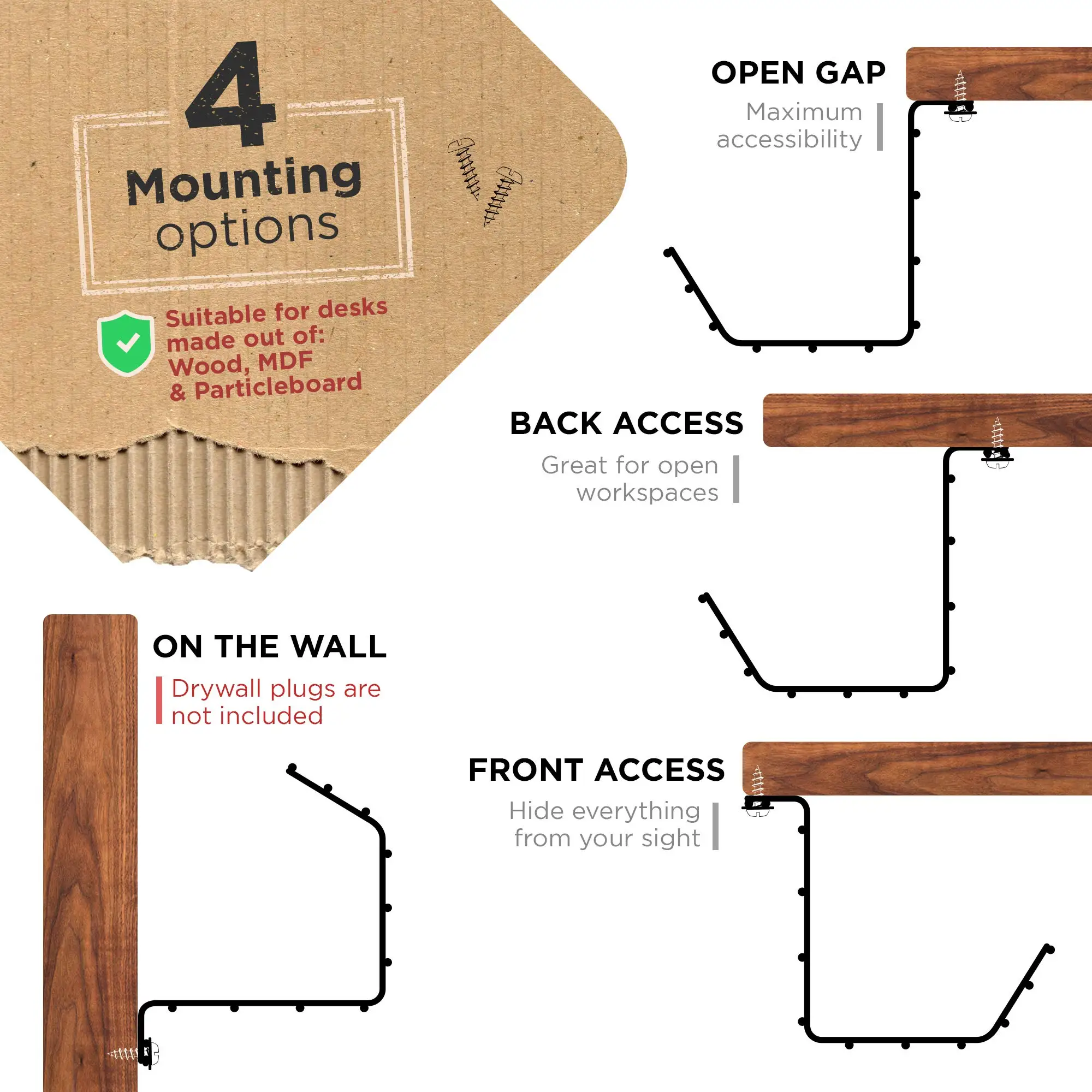 4 Mounting options

Suitable for desks made out of: Wood, MDF & Particleboard

OPEN GAP
Maximum accessibility

BACK ACCESS
Great for open workspaces

ON THE WALL
Drywall plugs are not included

FRONT ACCESS
Hide everything from your sight