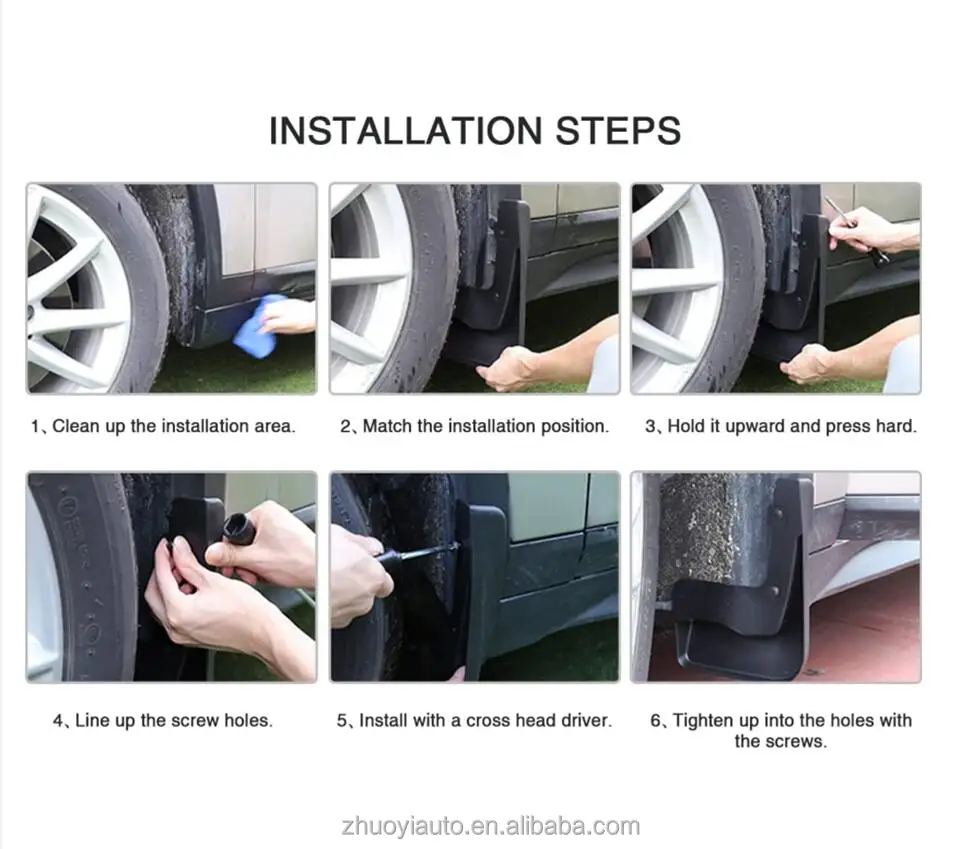 INSTALLATION STEPS

1、Clean up the installation area.

2、Match the installation position.

3、Hold it upward and press hard.

4、Line up the screw holes.

5、Install with a cross head driver.

6、Tighten up into the holes with the screws.

zhuoyiauto.en.alibaba.com