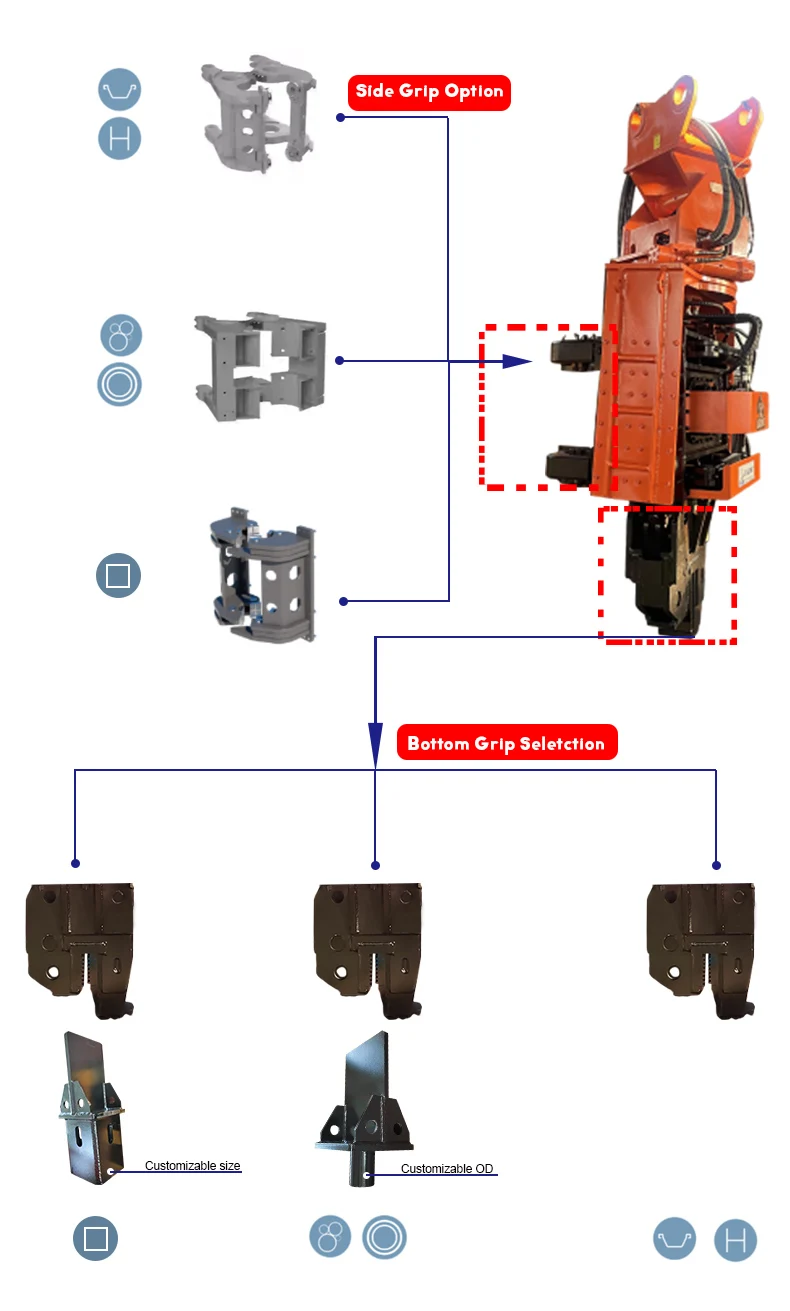 Side Grip Option

Bottom Grip Seletction

Customizable size

Customizable OD