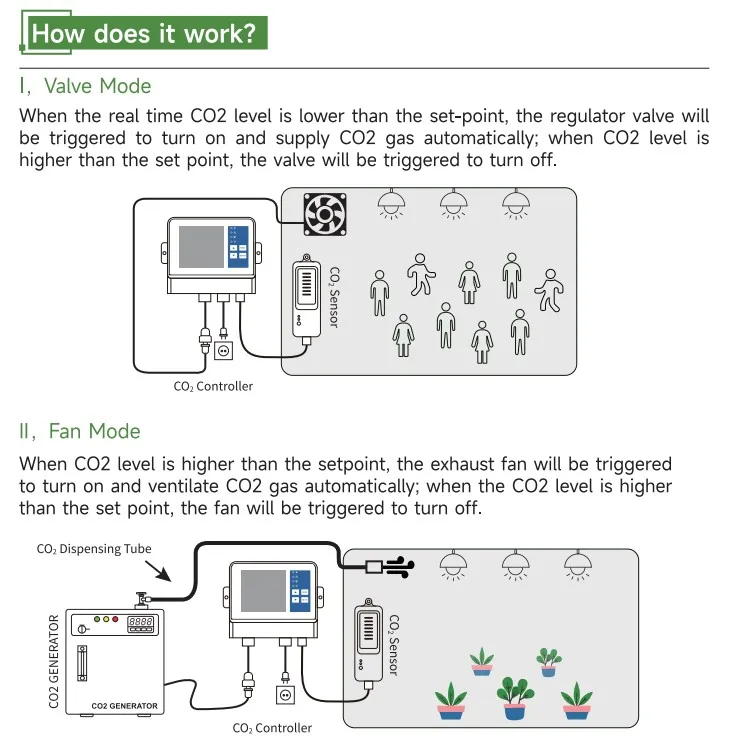 How does it work?

I, Valve Mode

When the real time CO2 level is lower than the set-point, the regulator valve will be triggered to turn on and supply CO2 gas automatically; when CO2 level is higher than the set point, the valve will be triggered to turn off.

$CO_2$ Sensor

$CO_2$ Controller

II, Fan Mode

When CO2 level is higher than the setpoint, the exhaust fan will be triggered to turn on and ventilate CO2 gas automatically; when the CO2 level is higher than the set point, the fan will be triggered to turn off.

$CO_2$ Dispensing Tube

CO2 GENERATOR

8888

CO2 GENERATOR

$CO_2$ Sensor

$CO_2$ Controller